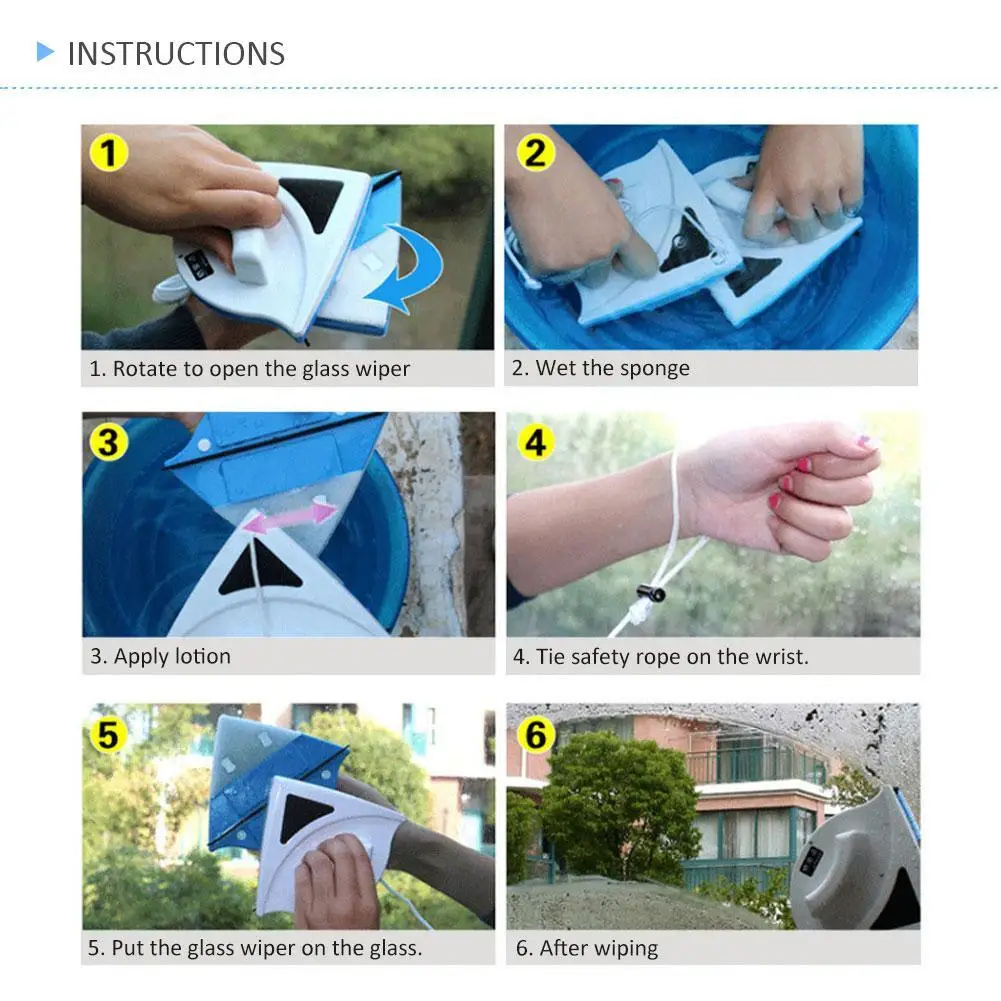 INSTRUCTIONS

1

1. Rotate to open the glass wiper

2

2. Wet the sponge

3

3. Apply lotion

4

4. Tie safety rope on the wrist.

5

5. Put the glass wiper on the glass.

6

6. After wiping