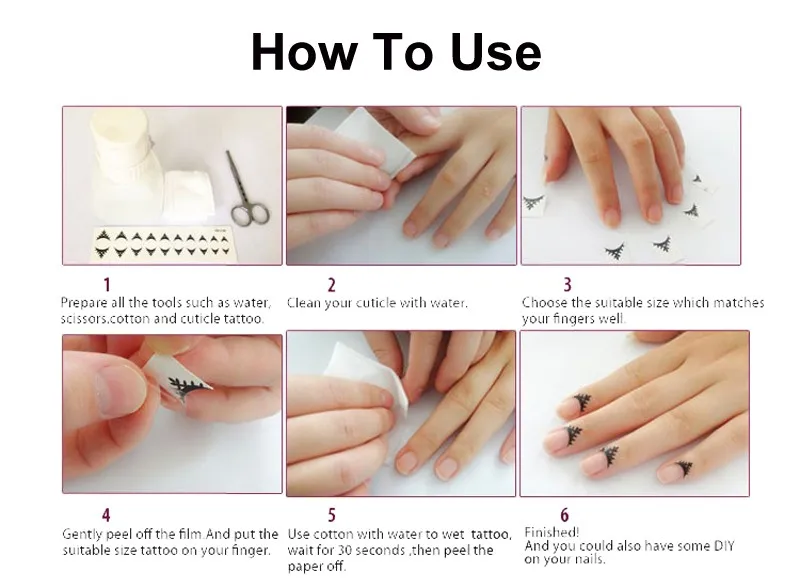 How To Use

1
Prepare all the tools such as water, scissors,cotton and cuticle tattoo.

2
Clean your cuticle with water.

3
Choose the suitable size which matches your fingers well.

4
Gently peel off the film.And put the suitable size tattoo on your finger.

5
Use cotton with water to wet tattoo, wait for 30 seconds ,then peel the paper off.

6
Finished!
And you could also have some DIY on your nails.