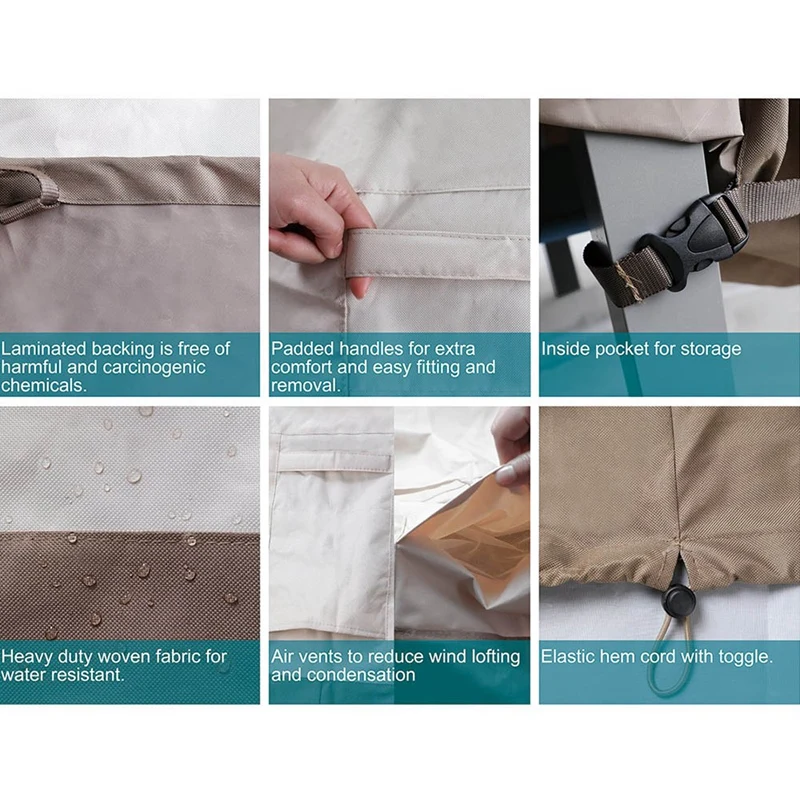 Laminated backing is free of harmful and carcinogenic chemicals.

Padded handles for extra comfort and easy fitting and removal.

Inside pocket for storage

Heavy duty woven fabric for water resistant.

Air vents to reduce wind lofting and condensation

Elastic hem cord with toggle.