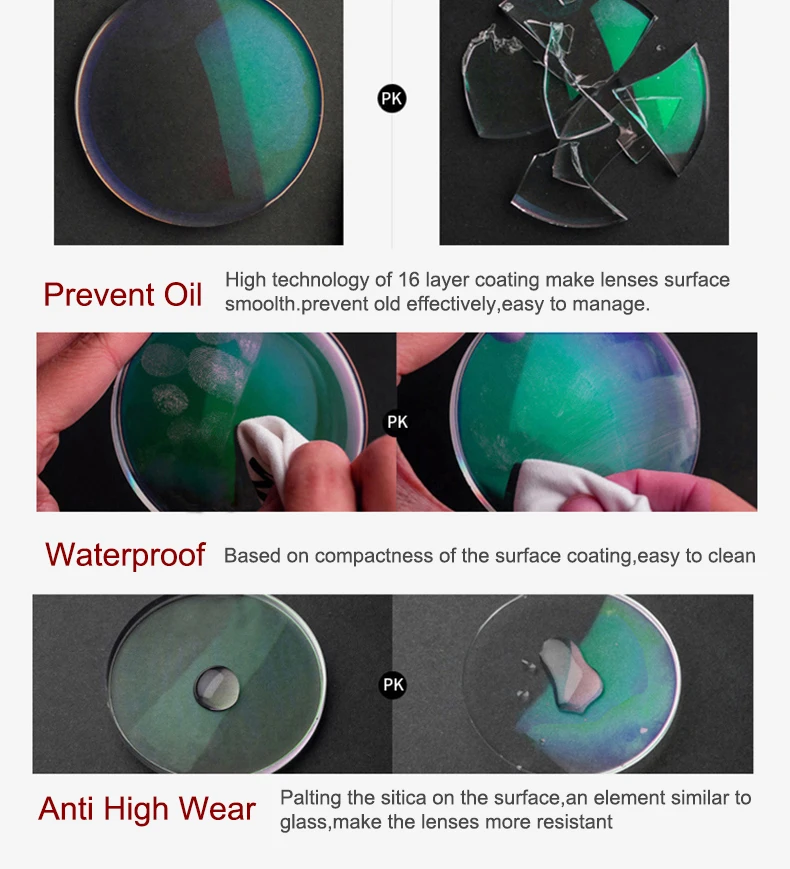 PK

Prevent Oil

High technology of 16 layer coating make lenses surface smoolth.prevent old effectively,easy to manage.

PK

Waterproof

Based on compactness of the surface coating,easy to clean

PK

Anti High Wear

Palting the sitica on the surface,an element similar to glass,make the lenses more resistant