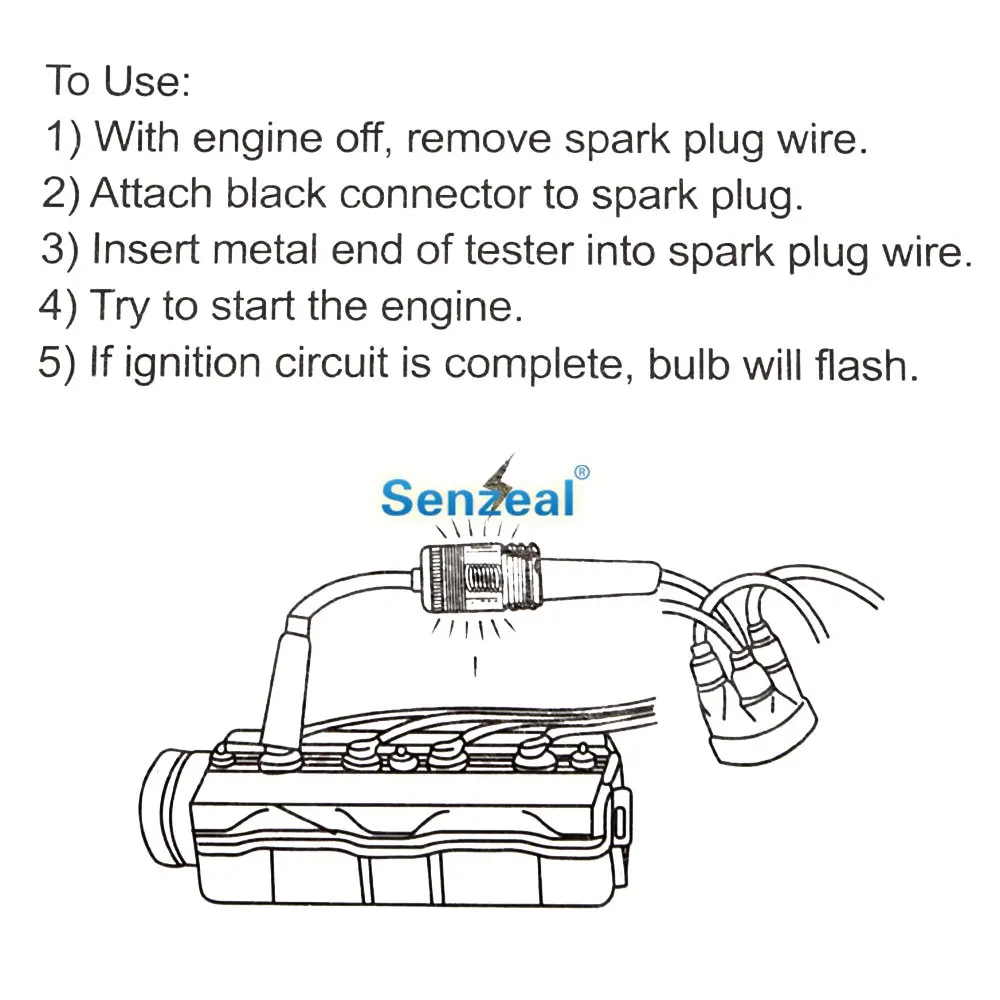 To Use:
1) With engine off, remove spark plug wire.
2) Attach black connector to spark plug.
3) Insert metal end of tester into spark plug wire.
4) Try to start the engine.
5) If ignition circuit is complete, bulb will flash.

Senzeal®