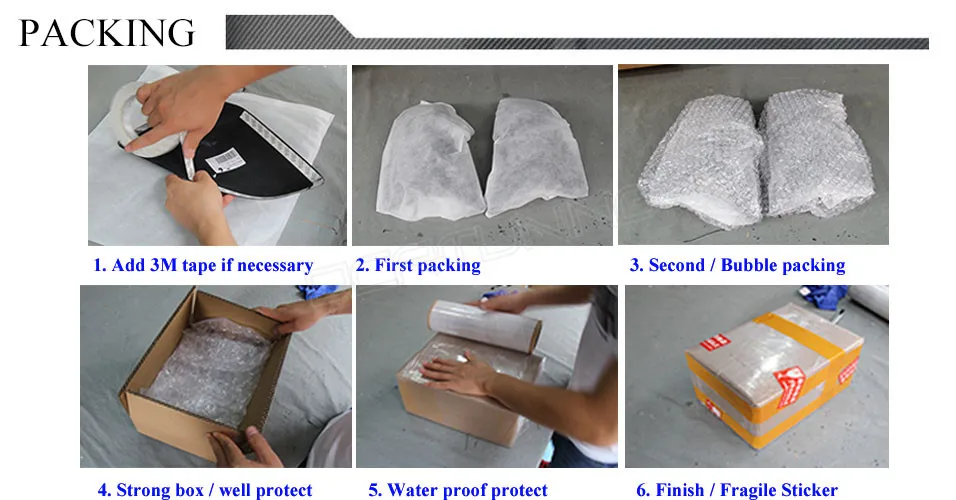 PACKING

1. Add 3M tape if necessary

2. First packing

3. Second / Bubble packing

4. Strong box / well protect

5. Water proof protect

6. Finish / Fragile Sticker