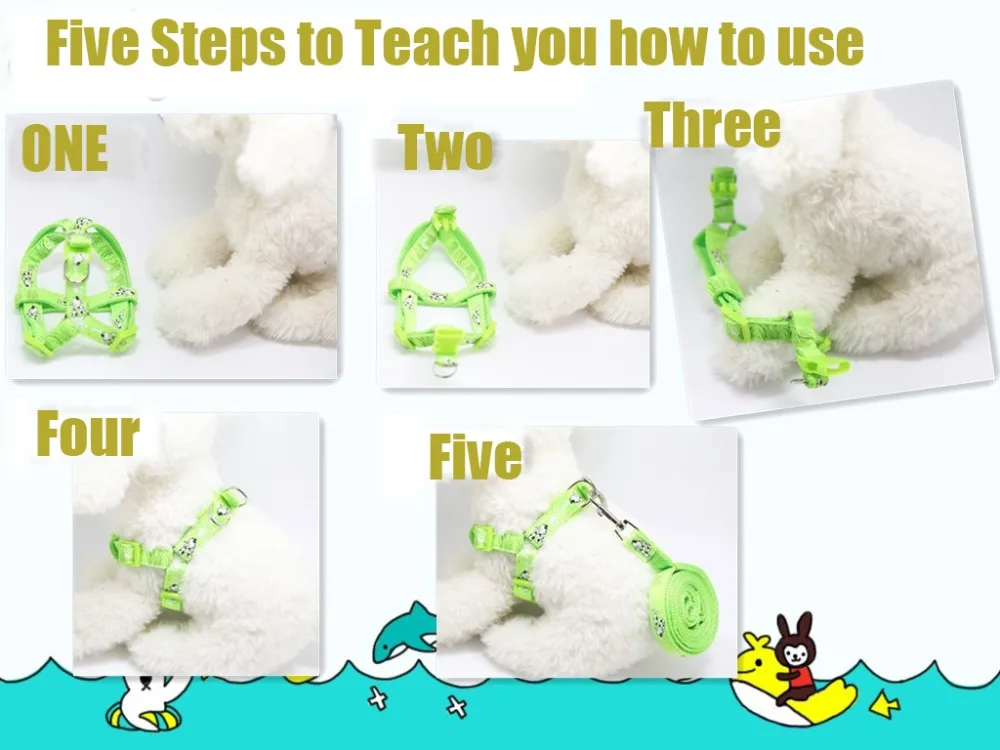 Five Steps to Teach you how to use

ONE

Two

Three

Four

Five