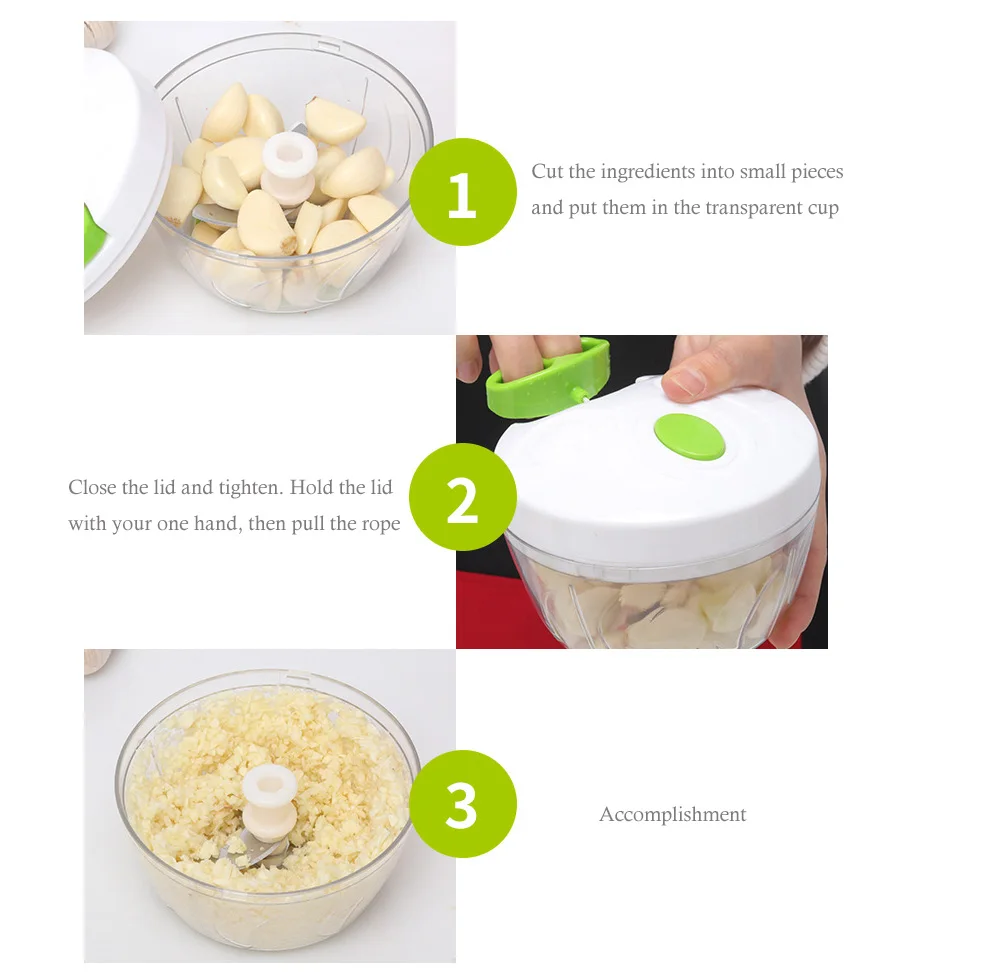 1

Cut the ingredients into small pieces and put them in the transparent cup

Close the lid and tighten. Hold the lid with your one hand, then pull the rope

2

3

Accomplishment