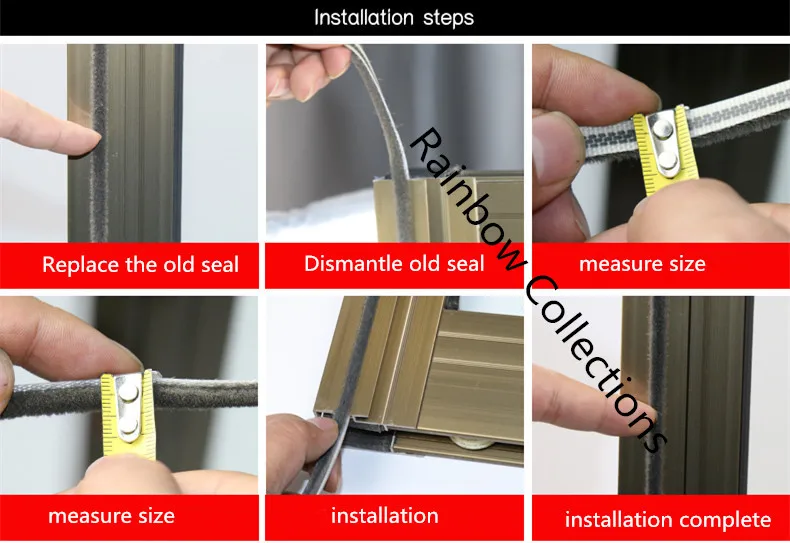 Installation steps

Replace the old seal

Dismantle old seal

measure size

measure size

installation

installation complete

Rainbow Collections