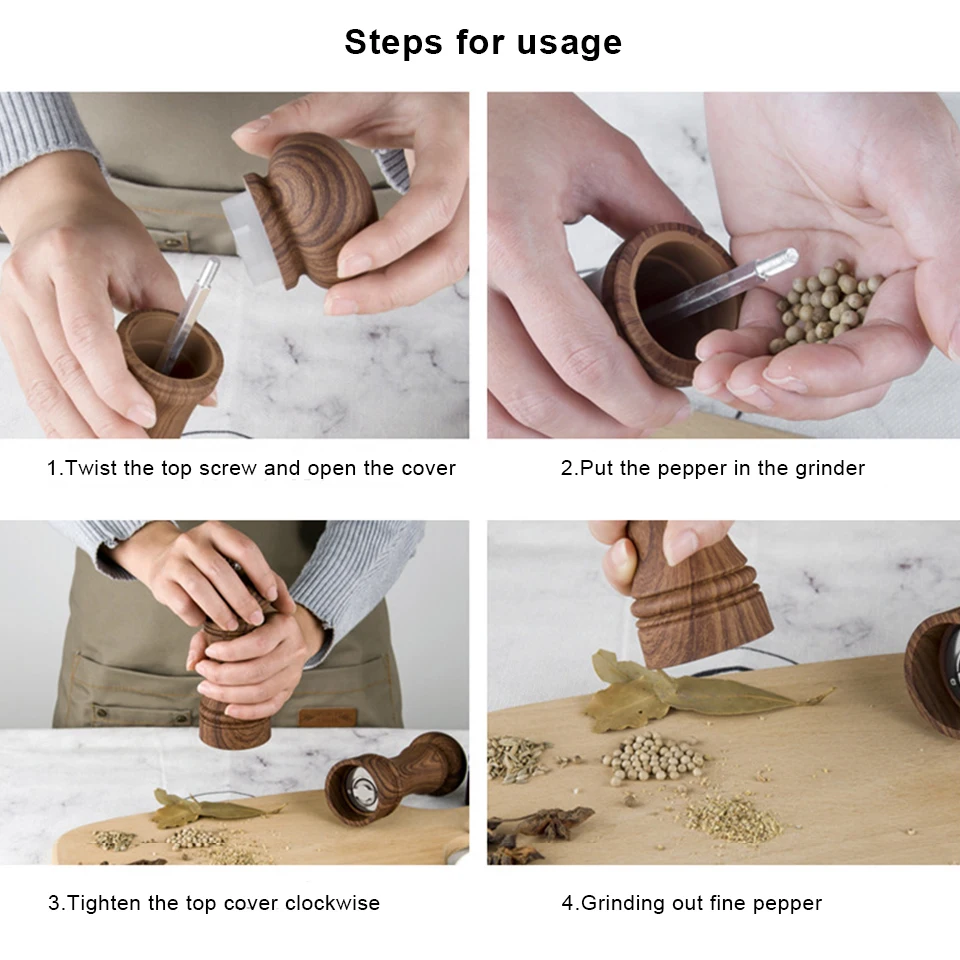 Steps for usage

1.Twist the top screw and open the cover

2.Put the pepper in the grinder

3.Tighten the top cover clockwise

4.Grinding out fine pepper