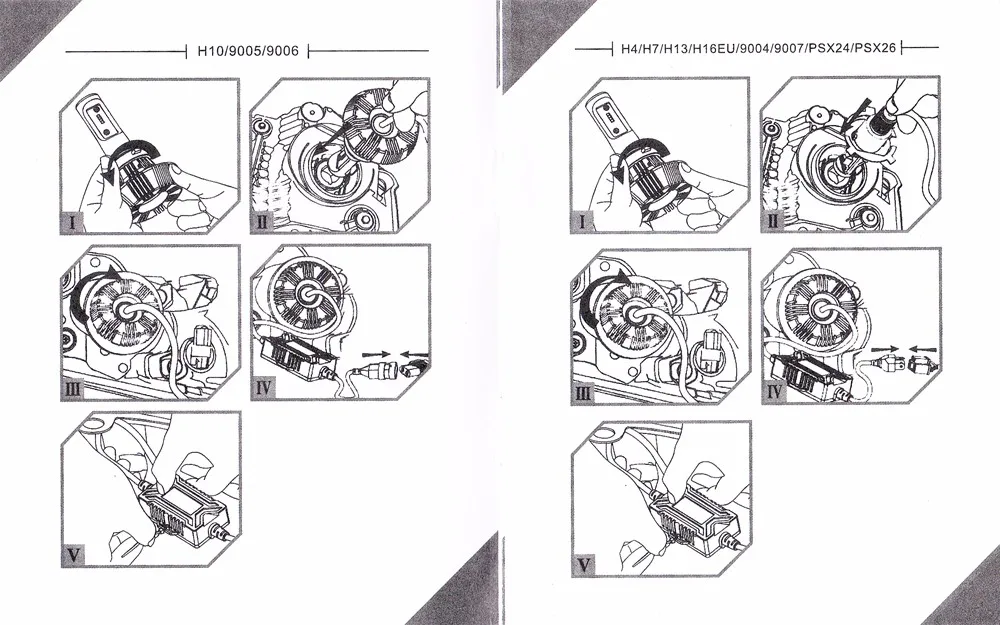 H10/9005/9006

I

II

III

IV

V

H4/H7/H13/H16EU/9004/9007/PSX24/PSX26

I

II

III

IV

V