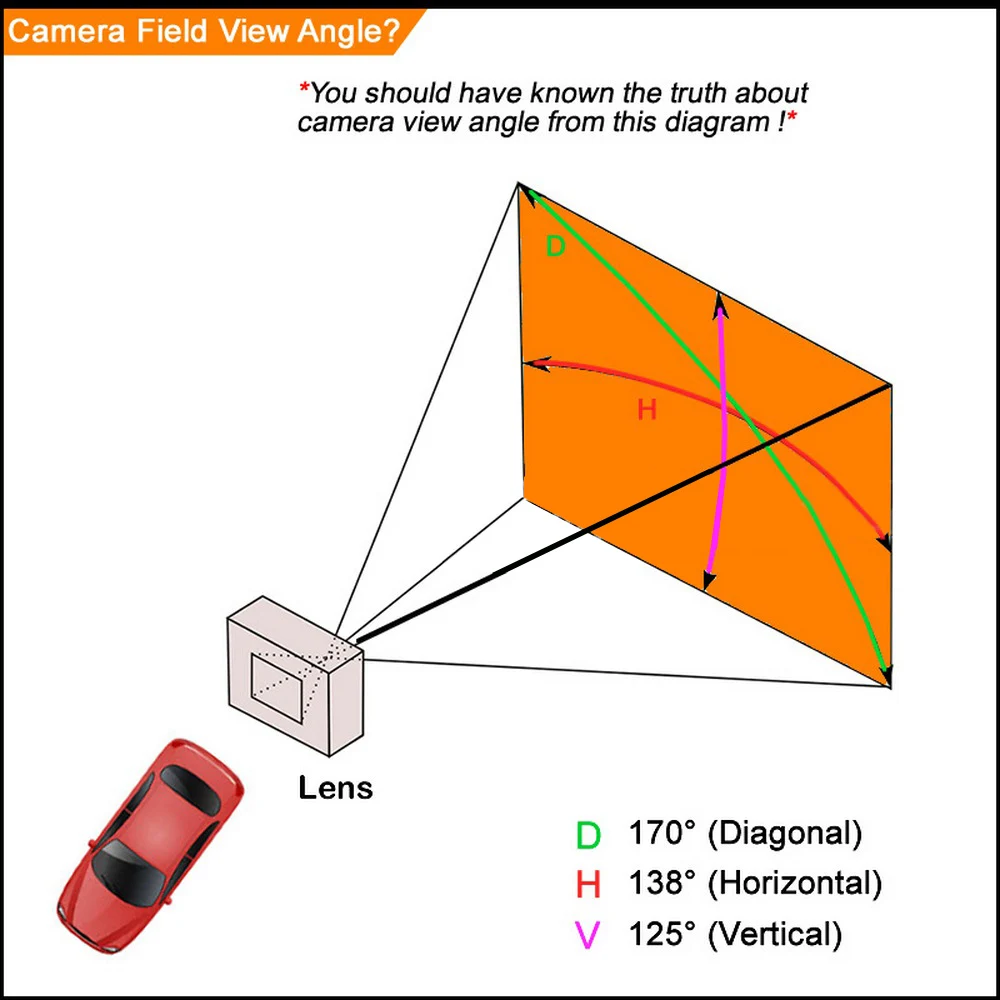 Camera Field View Angle?

*You should have known the truth about camera view angle from this diagram !*

D

H

Lens

D 170° (Diagonal)
H 138° (Horizontal)
V 125° (Vertical)