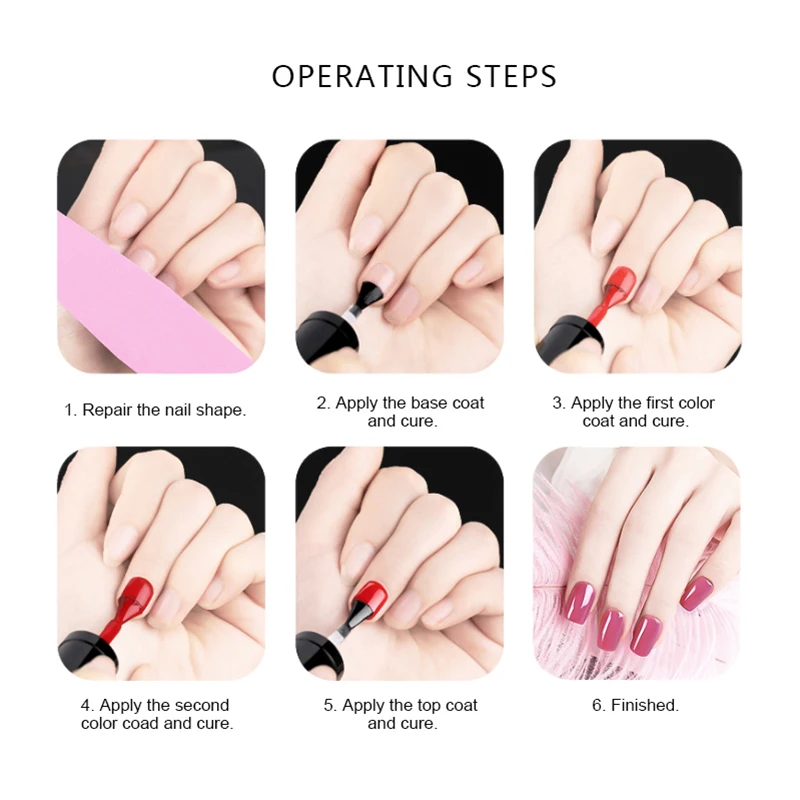 OPERATING STEPS

1. Repair the nail shape.

2. Apply the base coat and cure.

3. Apply the first color coat and cure.

4. Apply the second color coad and cure.

5. Apply the top coat and cure.

6. Finished.