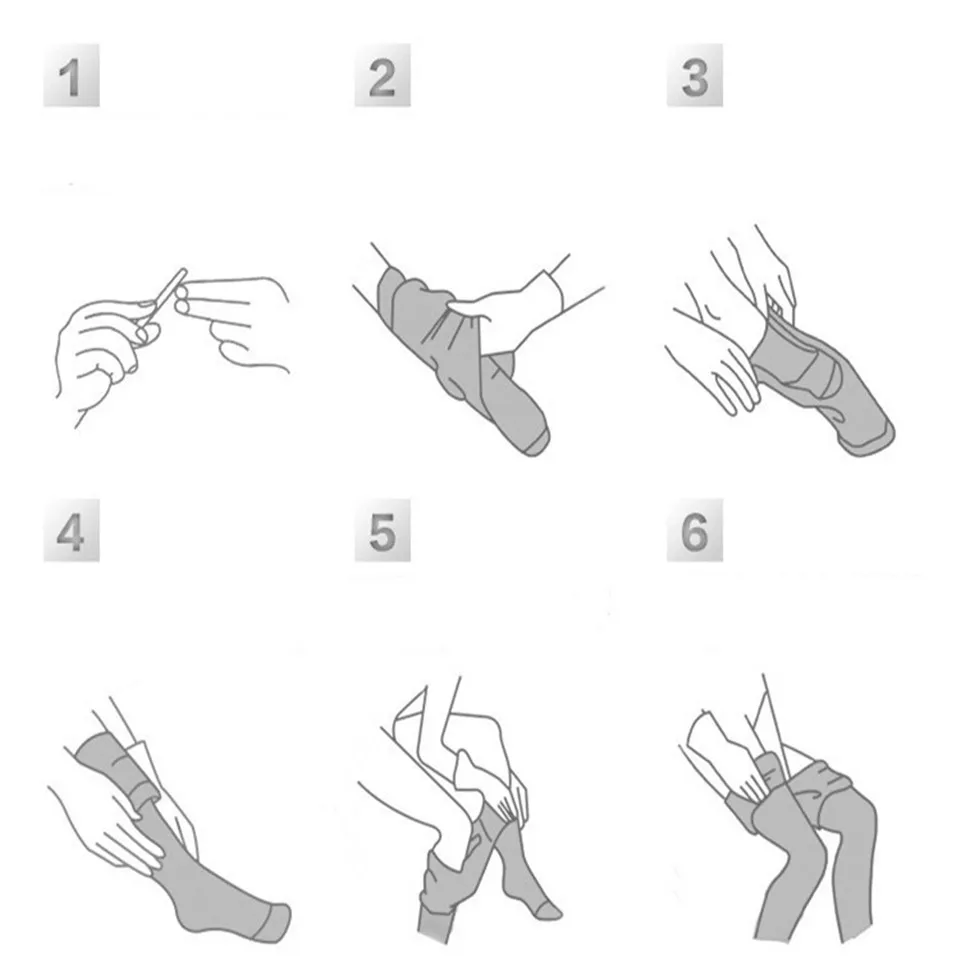 1

2

3

4

5

6