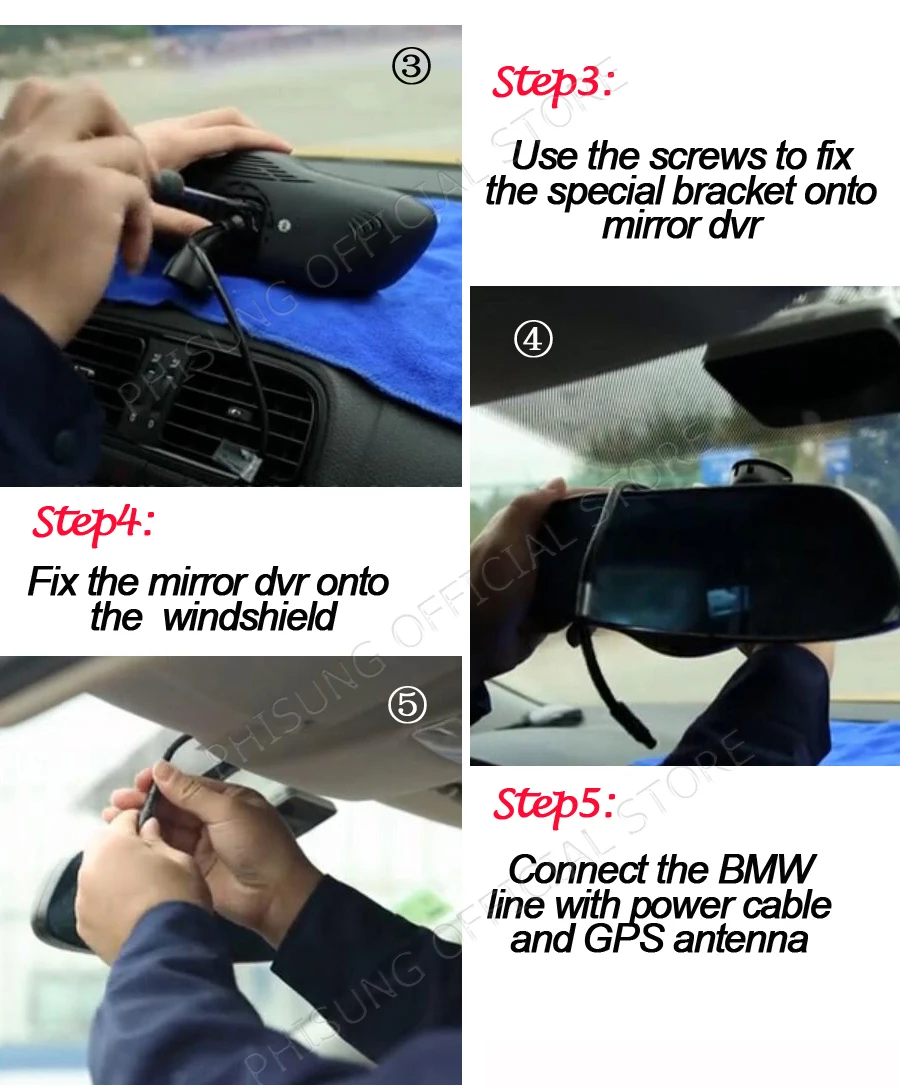 ③

Step3:

Use the screws to fix the special bracket onto mirror dvr

④

Step4:

Fix the mirror dvr onto the windshield

⑤

Step5:

Connect the BMW line with power cable and GPS antenna

PHISUNG OFFICIAL STORE

PHISUNG OFFICIAL STORE

PHISUNG OFFICIAL STORE