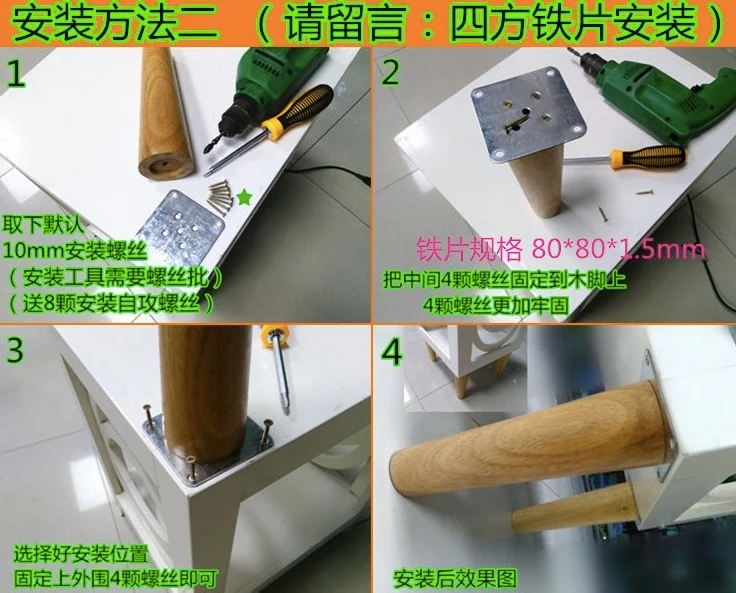 安装方法二 （请留言：四方铁片安装）

1

取下默认
10mm安装螺丝
（安装工具需要螺丝批）
（送8颗安装自攻螺丝）

2

铁片规格 80*80*1.5mm
把中间4颗螺丝固定到木脚上
4颗螺丝更加牢固

3

选择好安装位置
固定上外围4颗螺丝即可

4

安装后效果图