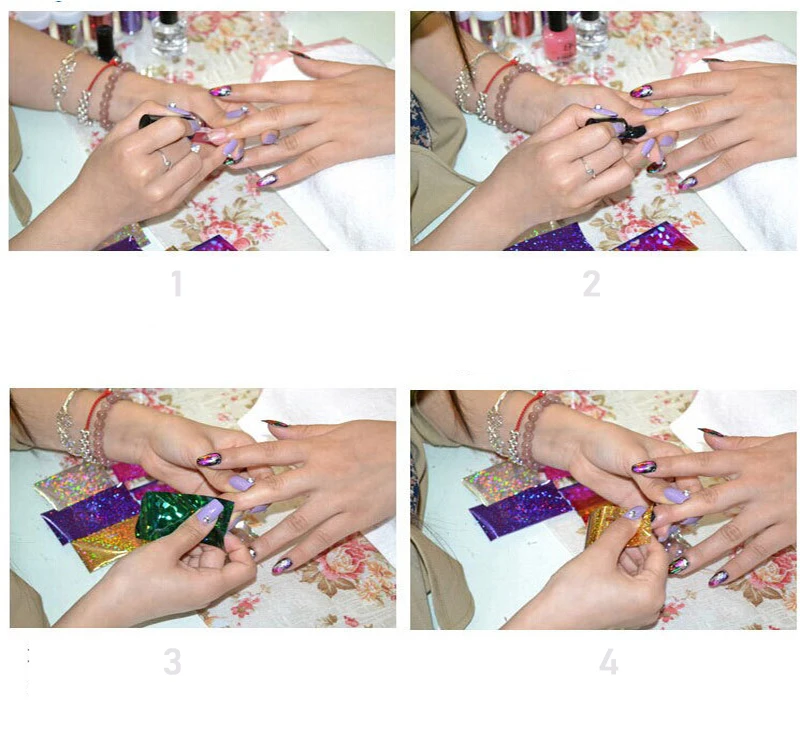 1

2

3

4