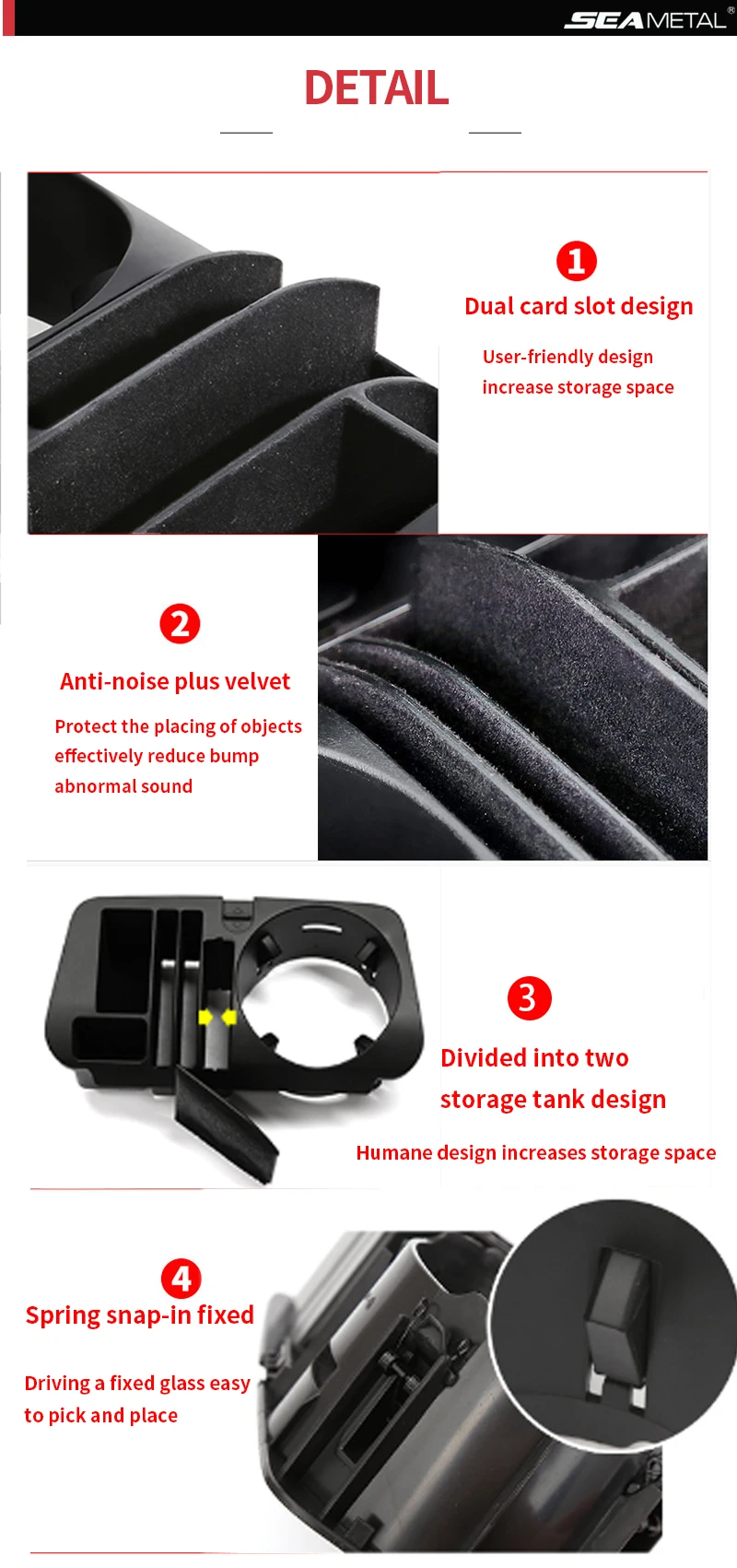 SEAMETAL®

DETAIL

1
Dual card slot design
User-friendly design
increase storage space

2
Anti-noise plus velvet
Protect the placing of objects effectively reduce bump abnormal sound

3
Divided into two storage tank design
Humane design increases storage space

4
Spring snap-in fixed
Driving a fixed glass easy to pick and place