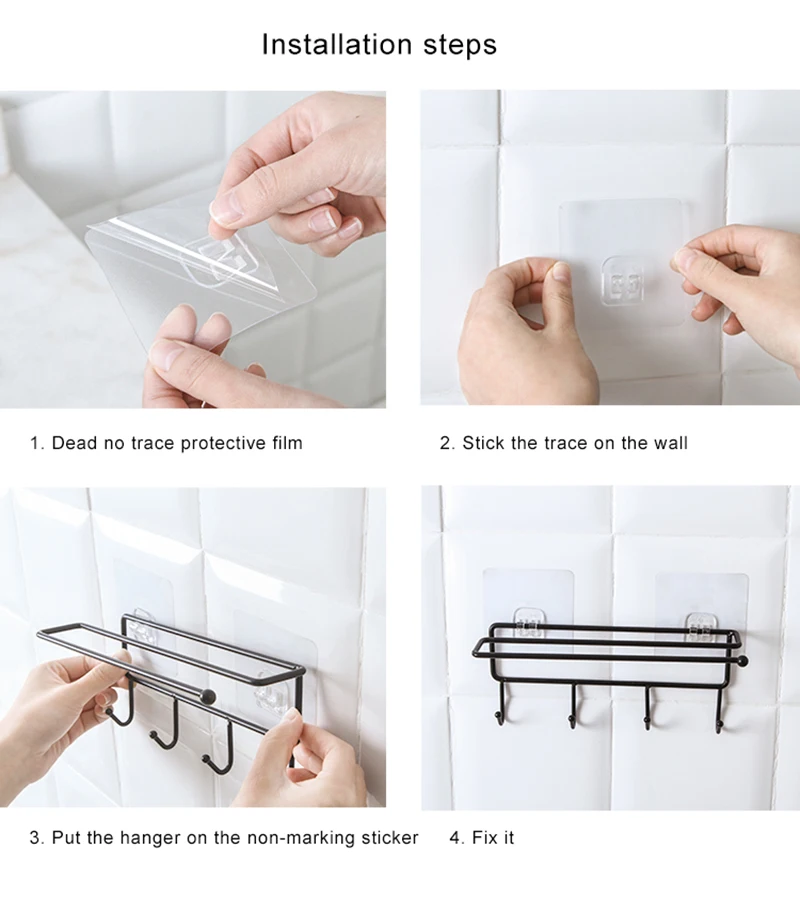 Installation steps

1. Dead no trace protective film

2. Stick the trace on the wall

3. Put the hanger on the non-marking sticker

4. Fix it