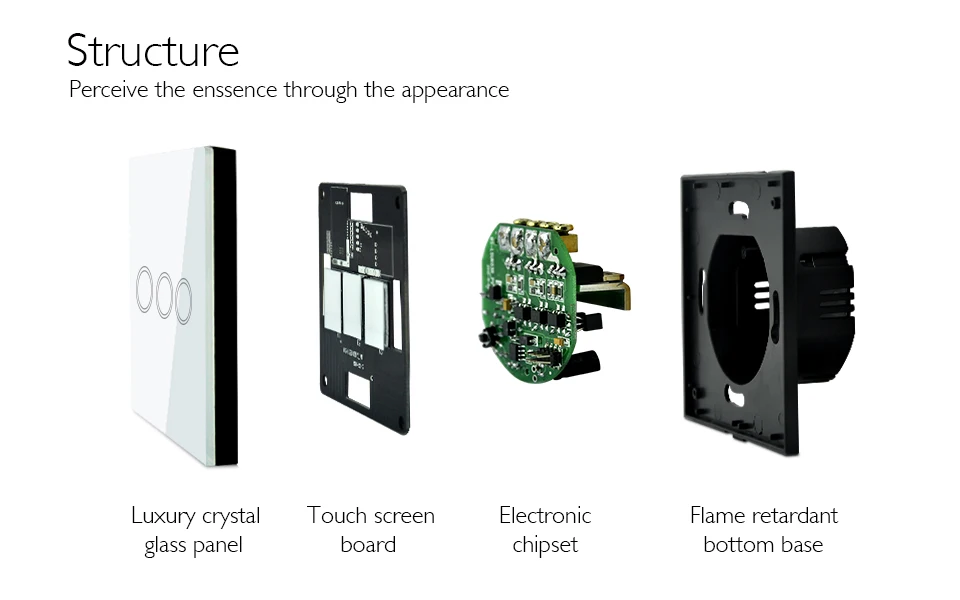 Structure
Perceive the enssence through the appearance

Luxury crystal glass panel

Touch screen board

Electronic chipset

Flame retardant bottom base