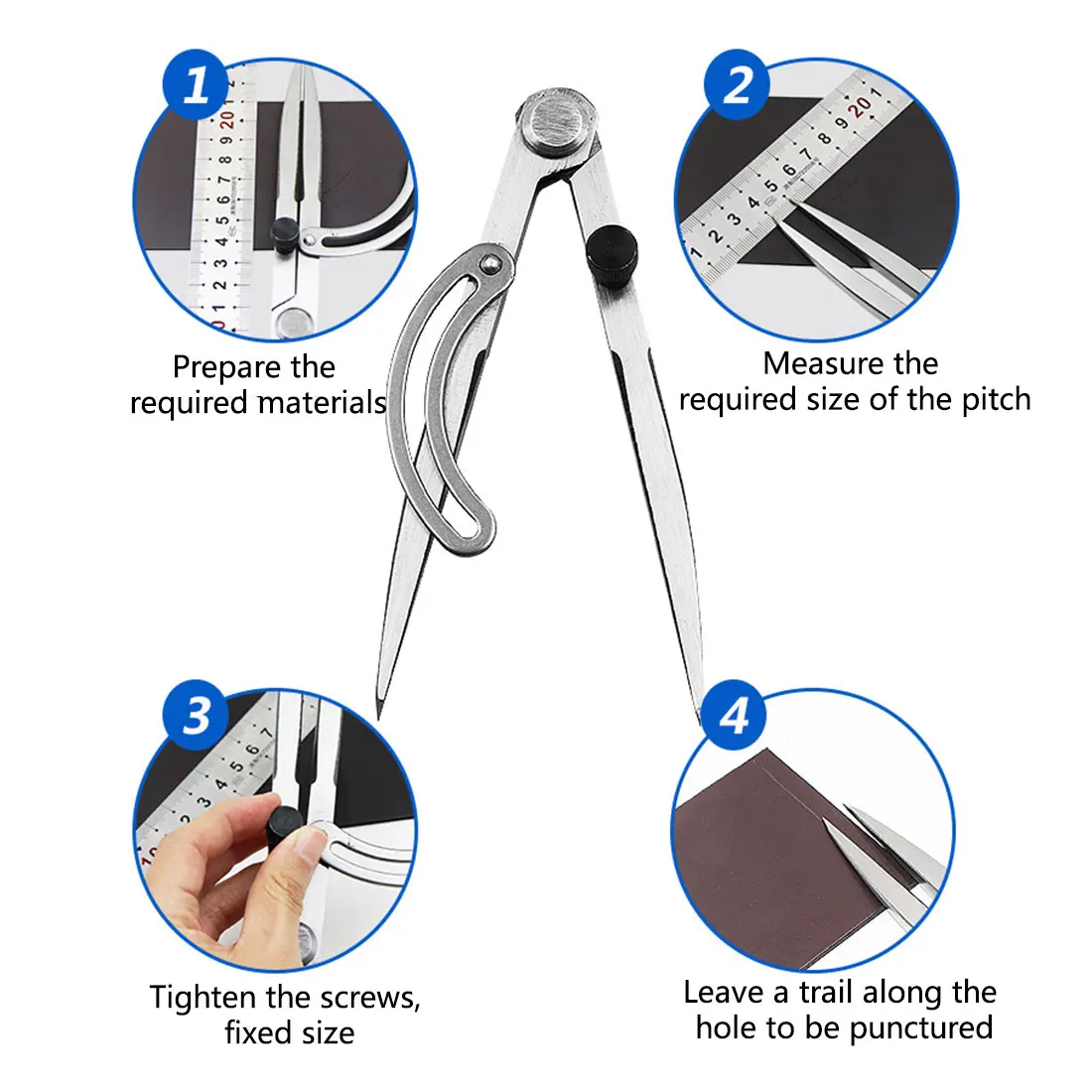 1

Prepare the required materials

2

Measure the required size of the pitch

3

Tighten the screws, fixed size

4

Leave a trail along the hole to be punctured