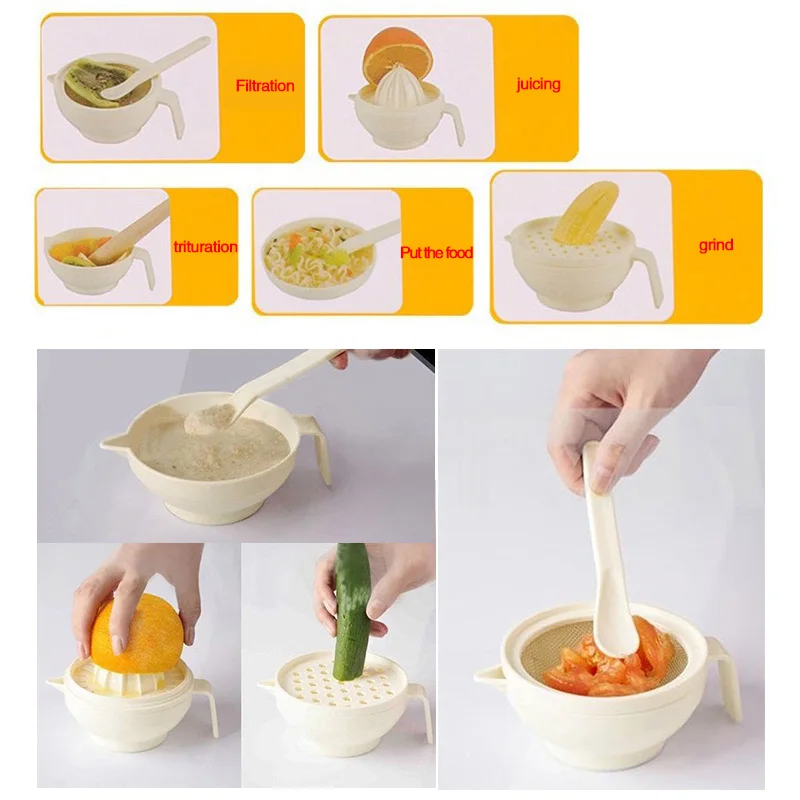 Filtration

juicing

trituration

Put the food

grind