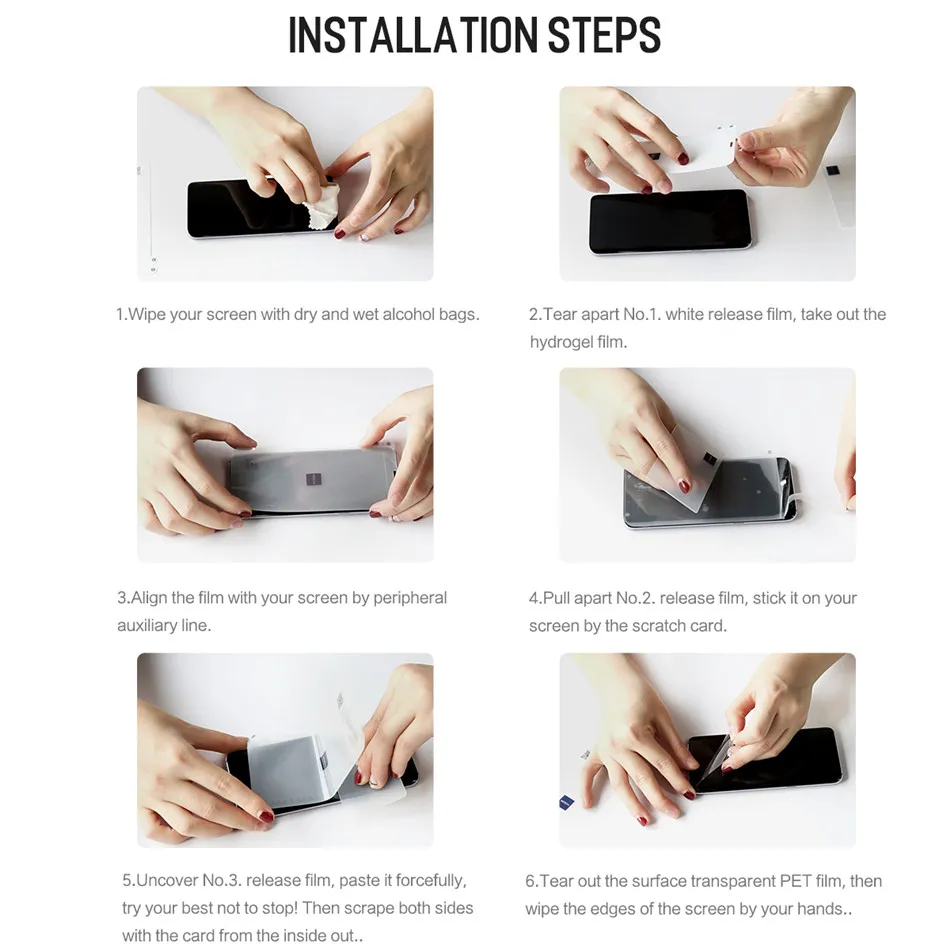 INSTALLATION STEPS

1.Wipe your screen with dry and wet alcohol bags.

2.Tear apart No.1. white release film, take out the hydrogel film.

3.Align the film with your screen by peripheral auxiliary line.

4.Pull apart No.2. release film, stick it on your screen by the scratch card.

5.Uncover No.3. release film, paste it forcefully, try your best not to stop! Then scrape both sides with the card from the inside out..

6.Tear out the surface transparent PET film, then wipe the edges of the screen by your hands..