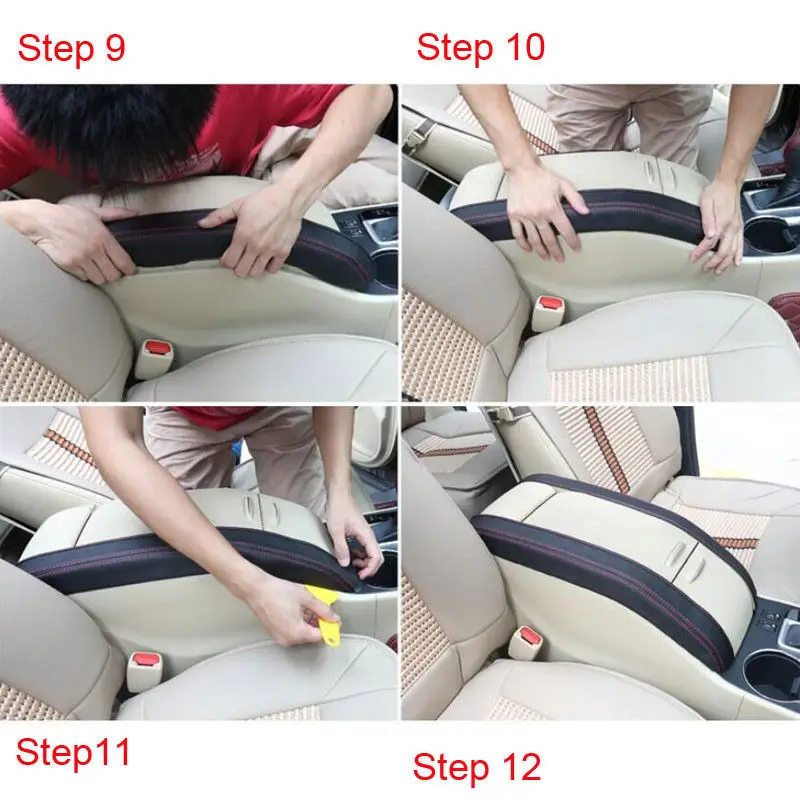 Step 9

Step 10

Step11

Step 12