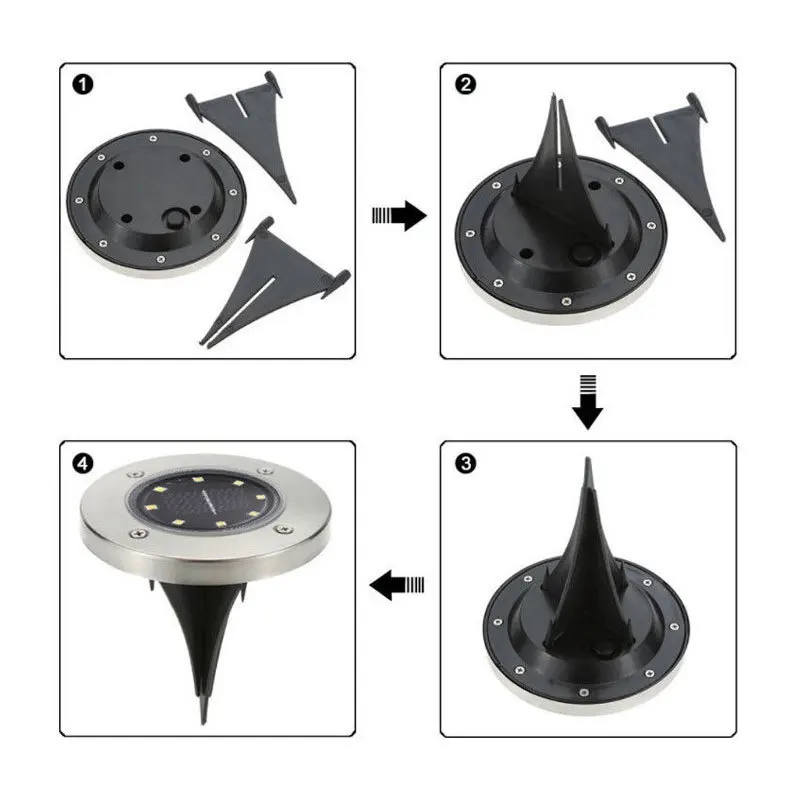 1

2

3

4