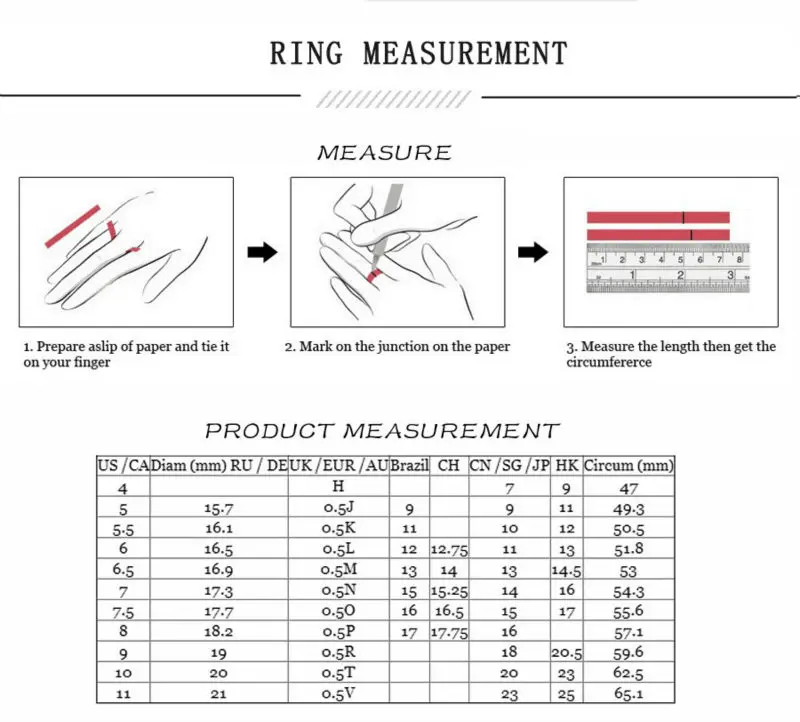 RING MEASUREMENT

MEASURE

1 2 3 4 5 6 7 8
1 2 3

1. Prepare aslip of paper and tie it on your finger

2. Mark on the junction on the paper

3. Measure the length then get the circumfererce

PRODUCT MEASUREMENT

| US /CA | Diam (mm) RU / DE | UK /EUR /AU | Brazil | CH | CN /SG /JP | HK | Circum (mm) |
|---|---|---|---|---|---|---|---|
| 4 | | H | | | 7 | 9 | 47 |
| 5 | 15.7 | 0.5J | 9 | | 9 | 11 | 49.3 |
| 5.5 | 16.1 | 0.5K | 11 | | 10 | 12 | 50.5 |
| 6 | 16.5 | 0.5L | 12 | 12.75 | 11 | 13 | 51.8 |
| 6.5 | 16.9 | 0.5M | 13 | 14 | 13 | 14.5 | 53 |
| 7 | 17.3 | 0.5N | 15 | 15.25 | 14 | 16 | 54.3 |
| 7.5 | 17.7 | 0.5O | 16 | 16.5 | 15 | 17 | 55.6 |
| 8 | 18.2 | 0.5P | 17 | 17.75 | 16 | | 57.1 |
| 9 | 19 | 0.5R | | | 18 | 20.5 | 59.6 |
| 10 | 20 | 0.5T | | | 20 | 23 | 62.5 |
| 11 | 21 | 0.5V | | | 23 | 25 | 65.1 |