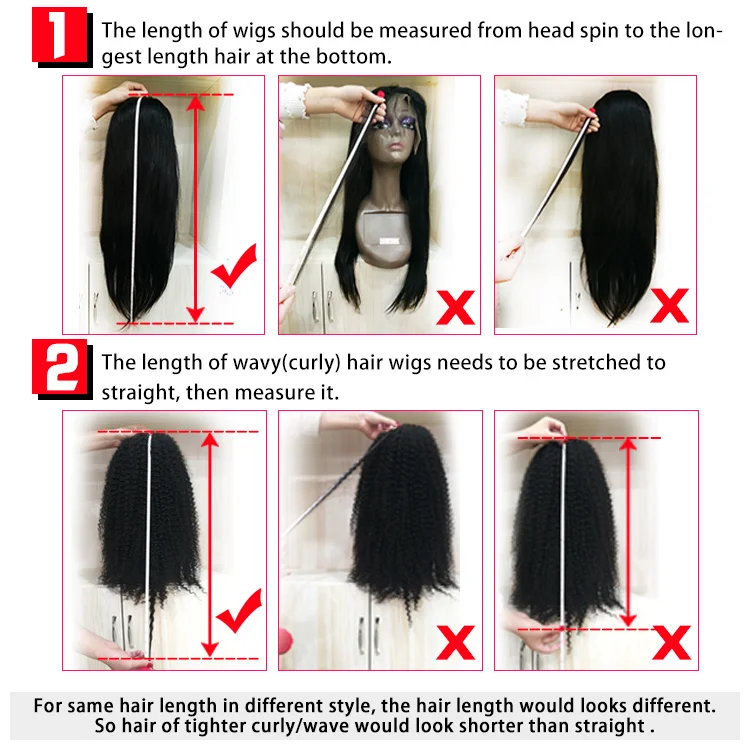 1 The length of wigs should be measured from head spin to the longest length hair at the bottom.

2 The length of wavy(curly) hair wigs needs to be stretched to straight, then measure it.

For same hair length in different style, the hair length would looks different. So hair of tighter curly/wave would look shorter than straight .