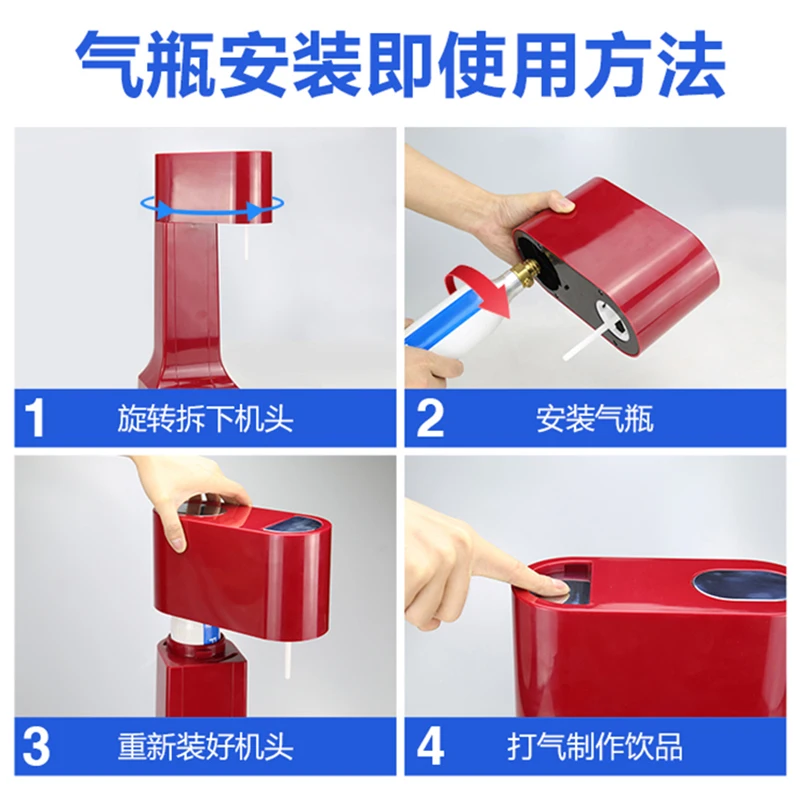 气瓶安装即使用方法

1 旋转拆下机头

2 安装气瓶

3 重新装好机头

4 打气制作饮品