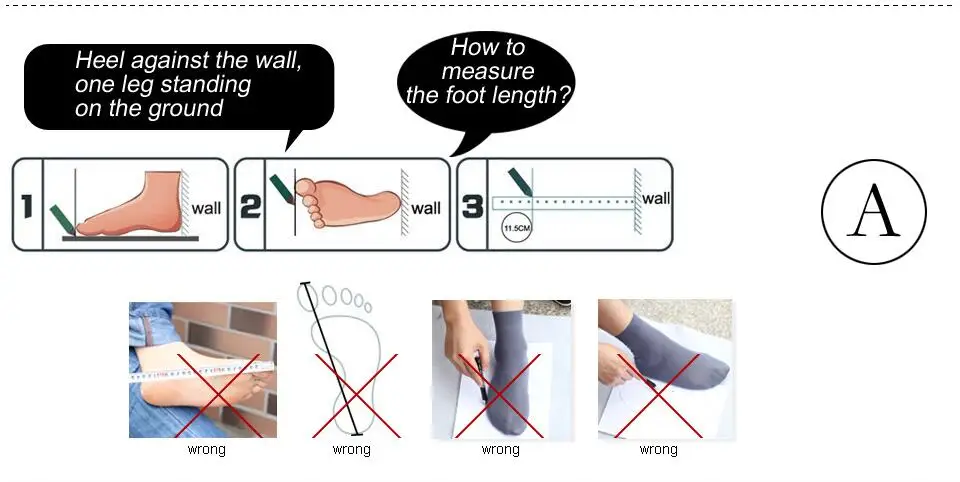 Heel against the wall, one leg standing on the ground

How to measure the foot length?

1 wall

2 wall

3 wall

11.5CM

A

wrong

wrong

wrong

wrong