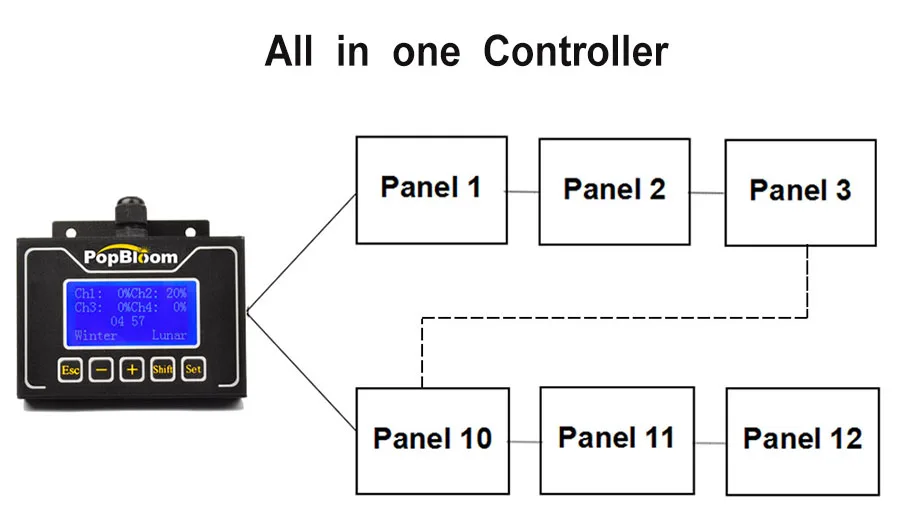 All in one Controller

PopBloom

Ch1: 0%Ch2: 20%
Ch3: 0%Ch4: 0%
04 57
Winter Lunar

Esc − + Shift Set

Panel 1

Panel 2

Panel 3

Panel 10

Panel 11

Panel 12