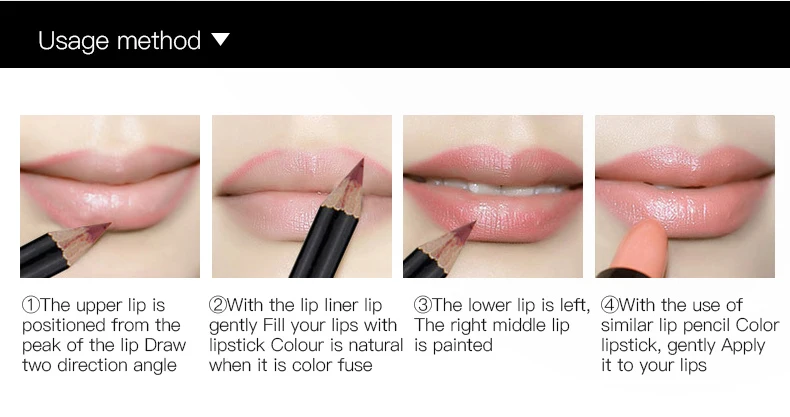 Usage method ▼

①The upper lip is positioned from the peak of the lip Draw two direction angle

②With the lip liner lip gently Fill your lips with lipstick Colour is natural when it is color fuse

③The lower lip is left, The right middle lip is painted

④With the use of similar lip pencil Color lipstick, gently Apply it to your lips