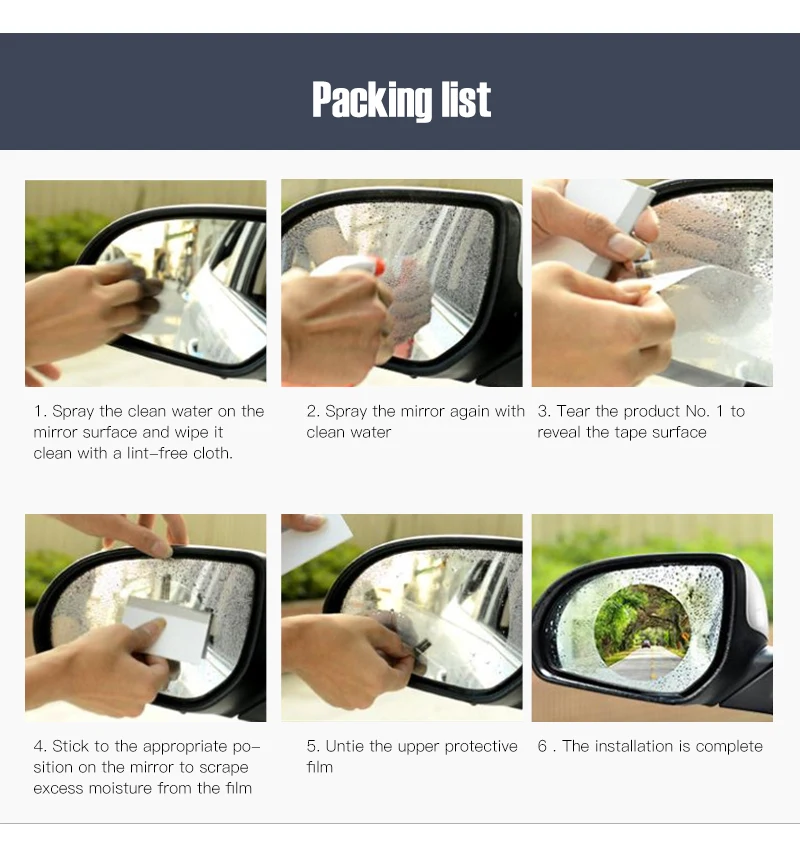 Packing list

1. Spray the clean water on the mirror surface and wipe it clean with a lint-free cloth.

2. Spray the mirror again with clean water

3. Tear the product No. 1 to reveal the tape surface

4. Stick to the appropriate position on the mirror to scrape excess moisture from the film

5. Untie the upper protective film

6 . The installation is complete