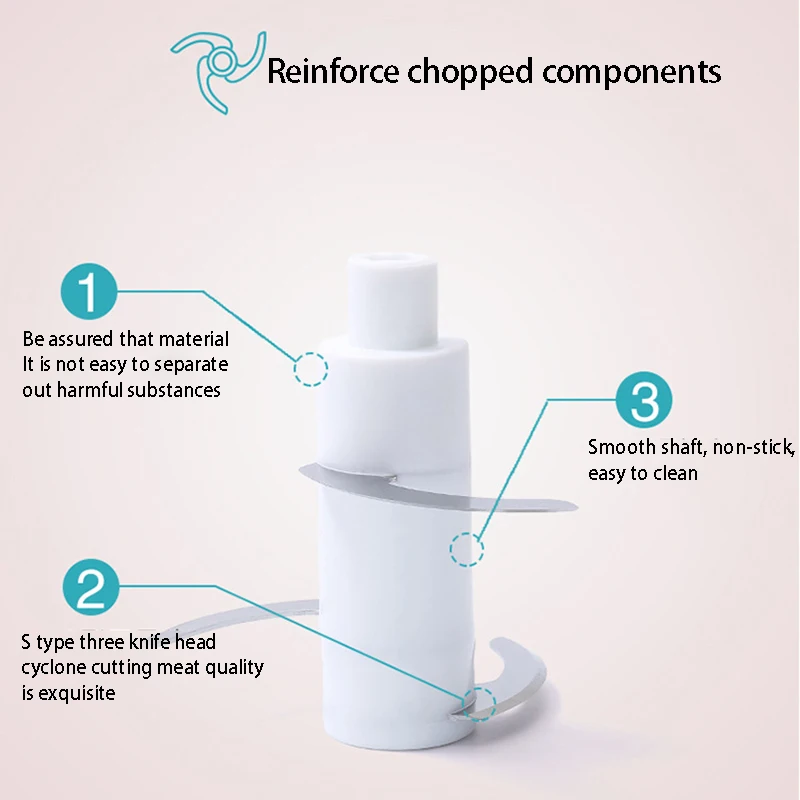 Reinforce chopped components

1

Be assured that material It is not easy to separate out harmful substances

3

Smooth shaft, non-stick, easy to clean

2

S type three knife head cyclone cutting meat quality is exquisite