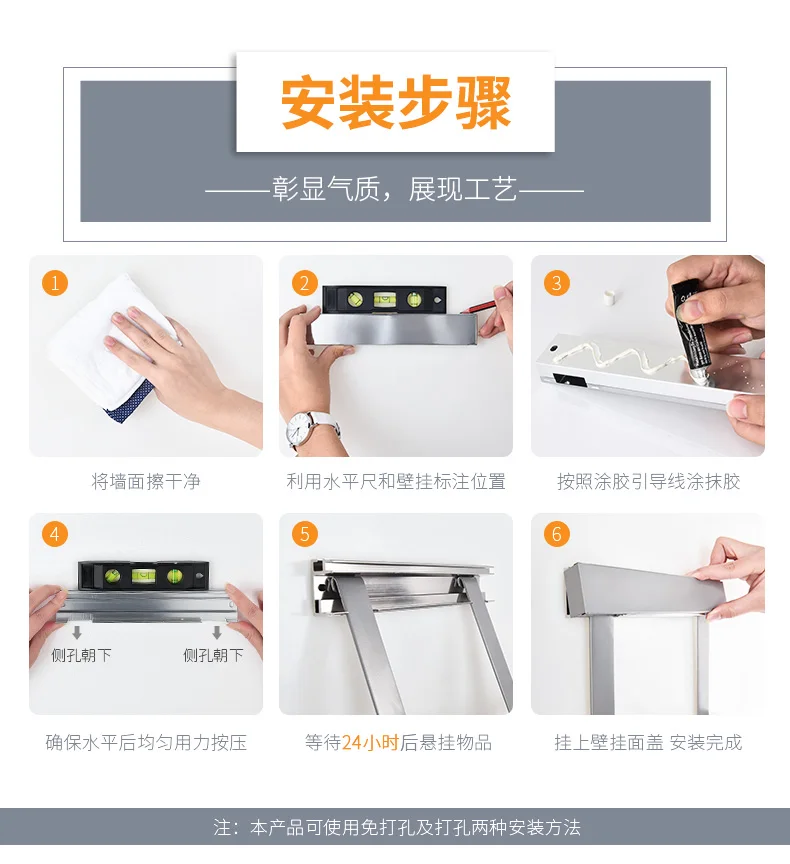 安装步骤

——彰显气质，展现工艺——

1

将墙面擦干净

2

利用水平尺和壁挂标注位置

3

按照涂胶引导线涂抹胶

4

侧孔朝下 侧孔朝下

确保水平后均匀用力按压

5

等待24小时后悬挂物品

6

挂上壁挂面盖 安装完成

注：本产品可使用免打孔及打孔两种安装方法