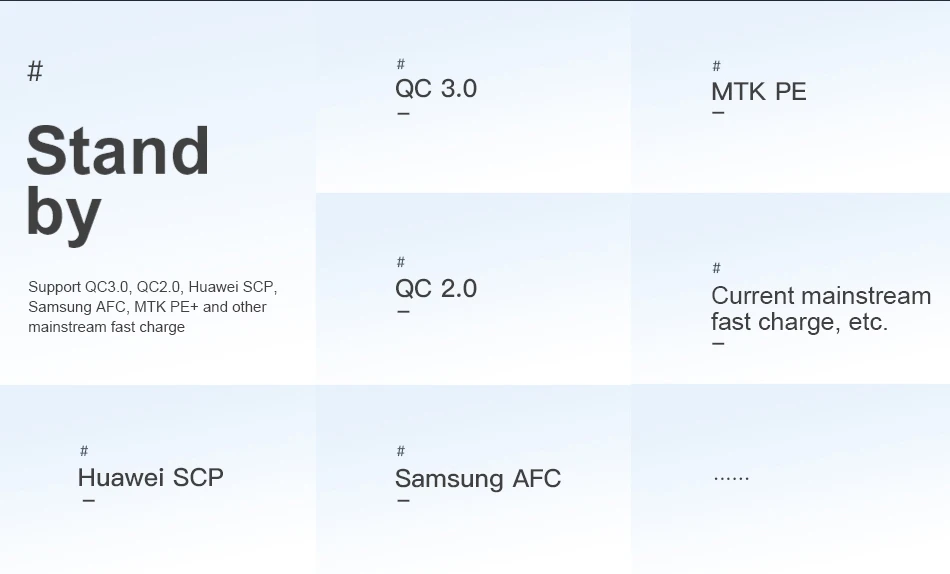 #

Stand by

Support QC3.0, QC2.0, Huawei SCP, Samsung AFC, MTK PE+ and other mainstream fast charge

#
QC 3.0
-

#
MTK PE
-

#
QC 2.0
-

#
Current mainstream fast charge, etc.
-

#
Huawei SCP
-

#
Samsung AFC
-

......