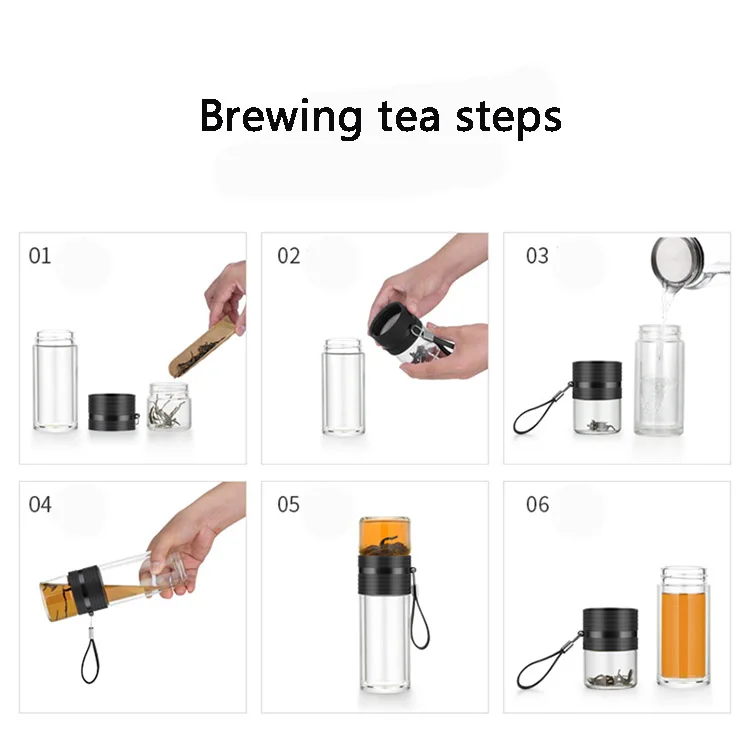 Brewing tea steps

01

02

03

04

05

06