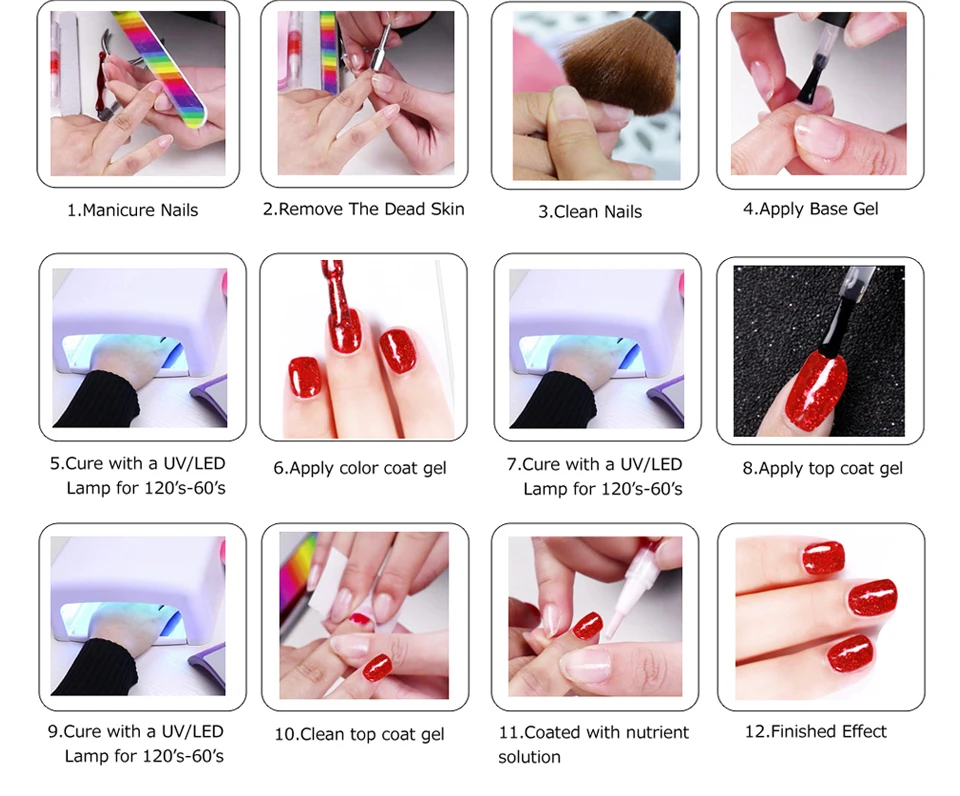 1.Manicure Nails

2.Remove The Dead Skin

3.Clean Nails

4.Apply Base Gel

5.Cure with a UV/LED Lamp for 120's-60's

6.Apply color coat gel

7.Cure with a UV/LED Lamp for 120's-60's

8.Apply top coat gel

9.Cure with a UV/LED Lamp for 120's-60's

10.Clean top coat gel

11.Coated with nutrient solution

12.Finished Effect