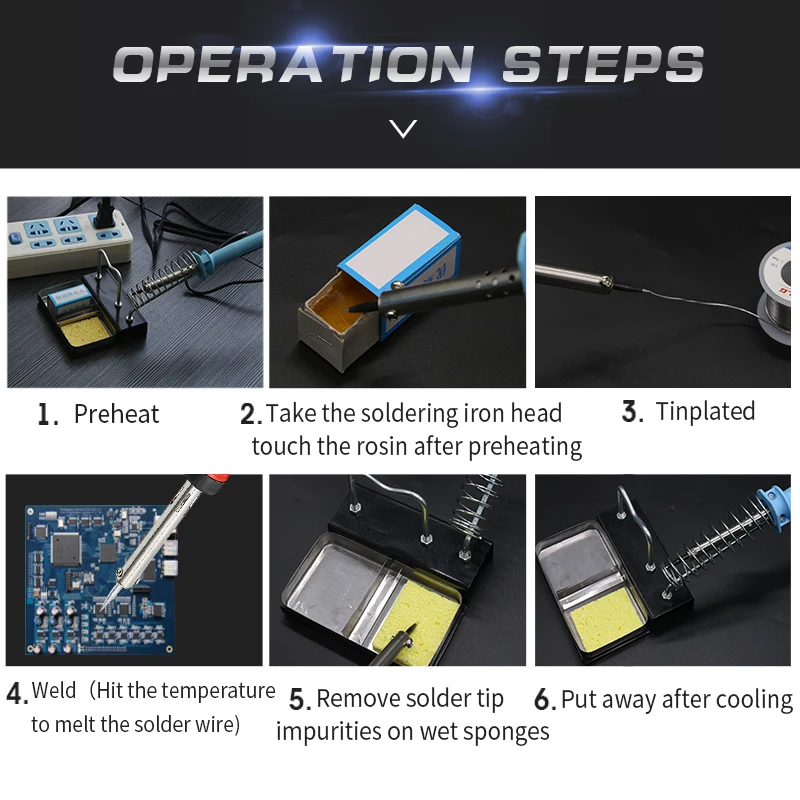 OPERATION STEPS

1. Preheat

2. Take the soldering iron head touch the rosin after preheating

3. Tinplated

4. Weld（Hit the temperature to melt the solder wire)

5. Remove solder tip impurities on wet sponges

6. Put away after cooling