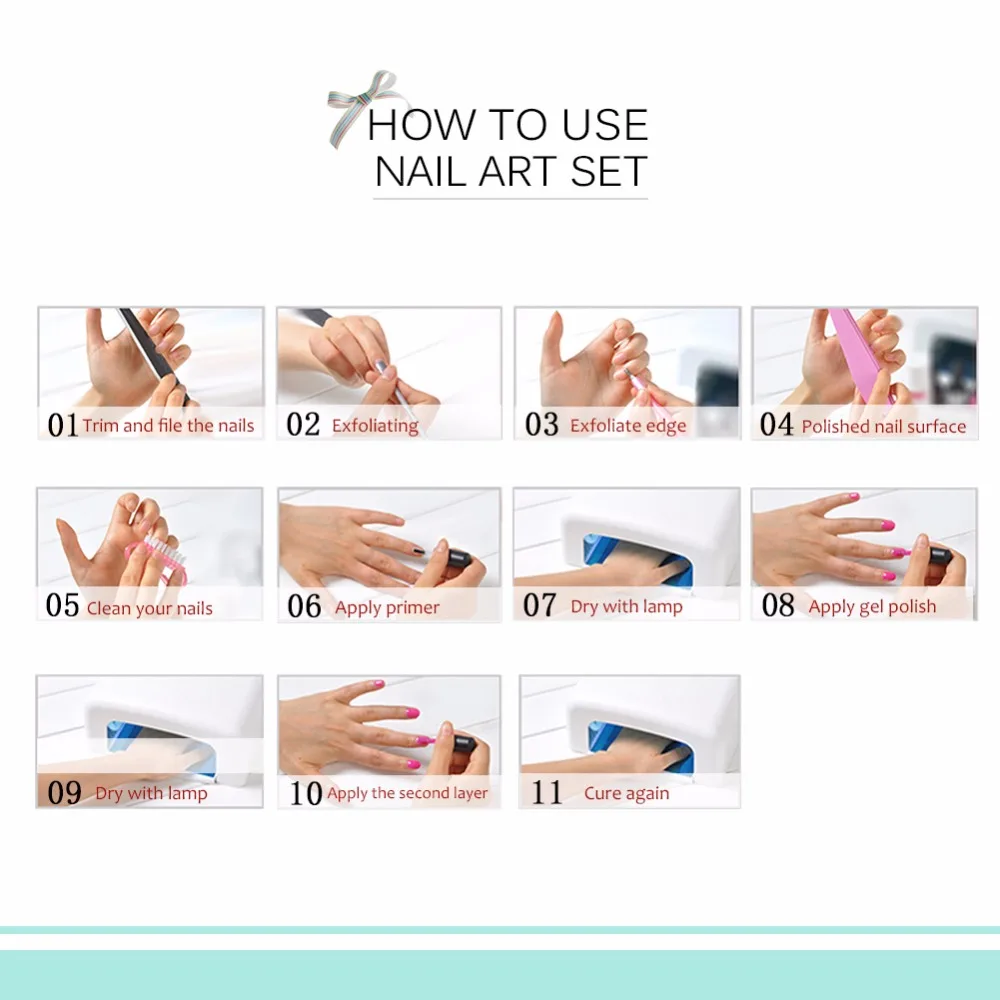 HOW TO USE
NAIL ART SET

01 Trim and file the nails

02 Exfoliating

03 Exfoliate edge

04 Polished nail surface

05 Clean your nails

06 Apply primer

07 Dry with lamp

08 Apply gel polish

09 Dry with lamp

10 Apply the second layer

11 Cure again