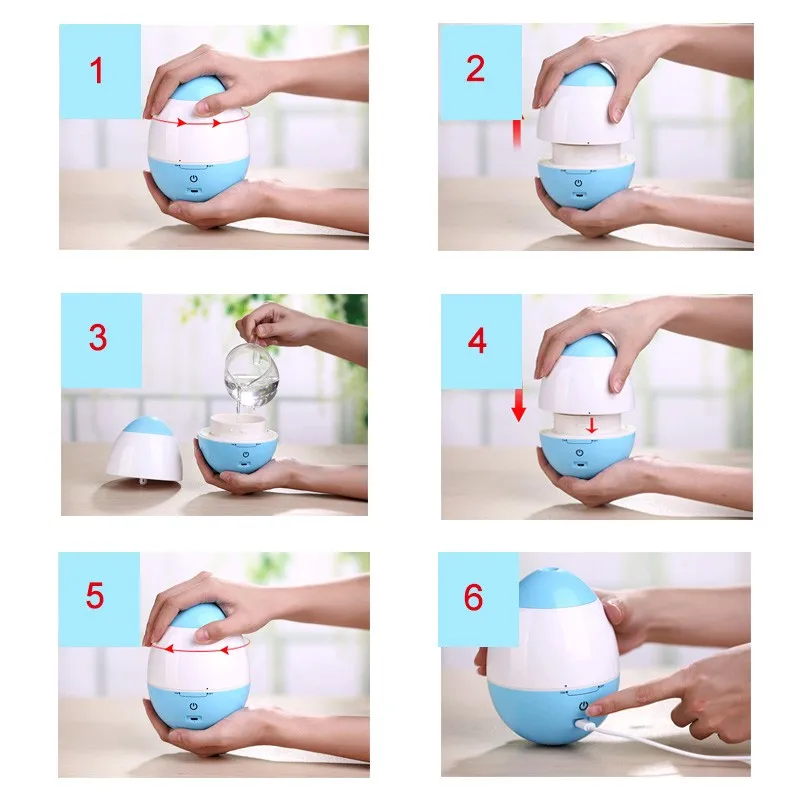 1

2

3

4

5

6