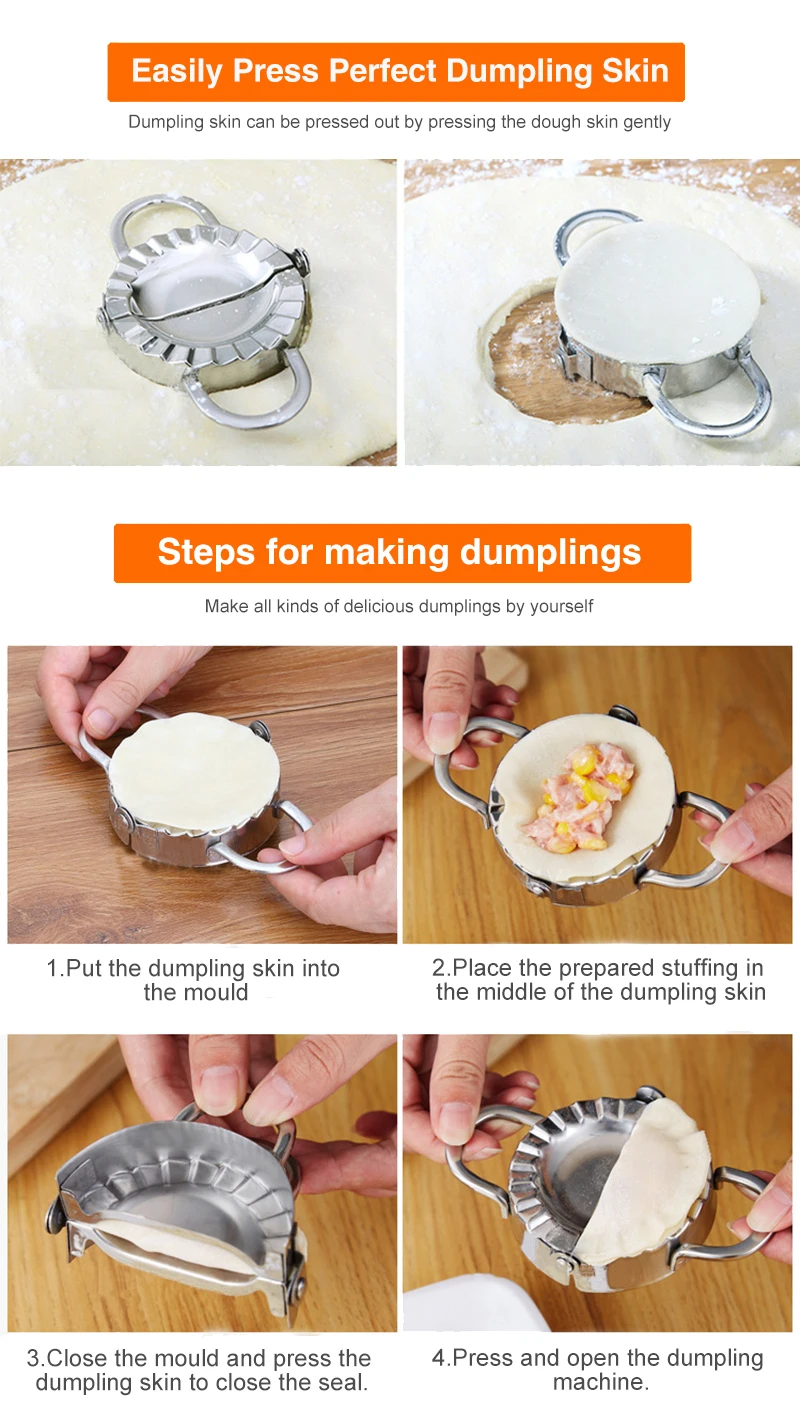 Easily Press Perfect Dumpling Skin

Dumpling skin can be pressed out by pressing the dough skin gently

Steps for making dumplings

Make all kinds of delicious dumplings by yourself

1.Put the dumpling skin into the mould

2.Place the prepared stuffing in the middle of the dumpling skin

3.Close the mould and press the dumpling skin to close the seal.

4.Press and open the dumpling machine.