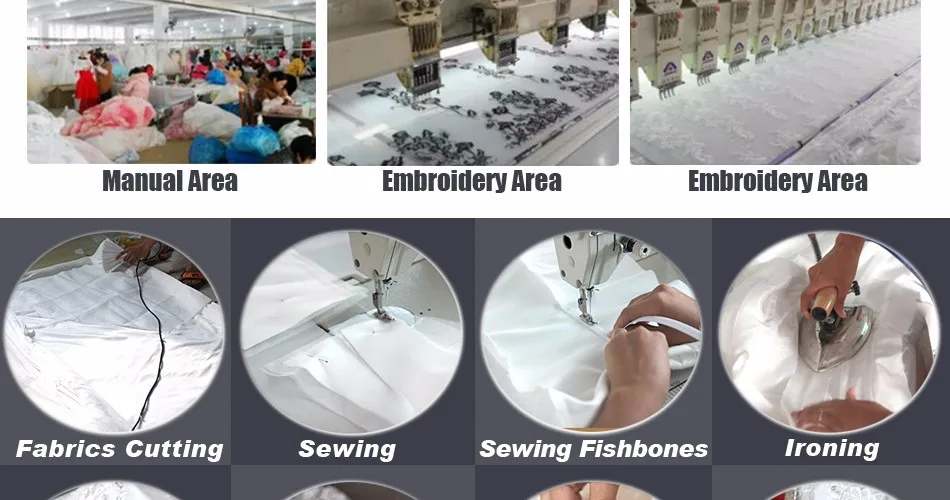 Manual Area
Embroidery Area
Embroidery Area

Fabrics Cutting
Sewing
Sewing Fishbones
Ironing