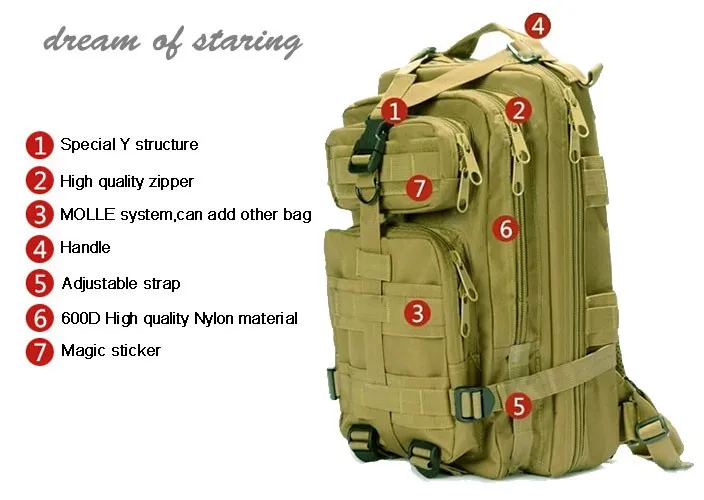 dream of staring

1 Special Y structure
2 High quality zipper
3 MOLLE system,can add other bag
4 Handle
5 Adjustable strap
6 600D High quality Nylon material
7 Magic sticker

4
1
2
7
6
3
5