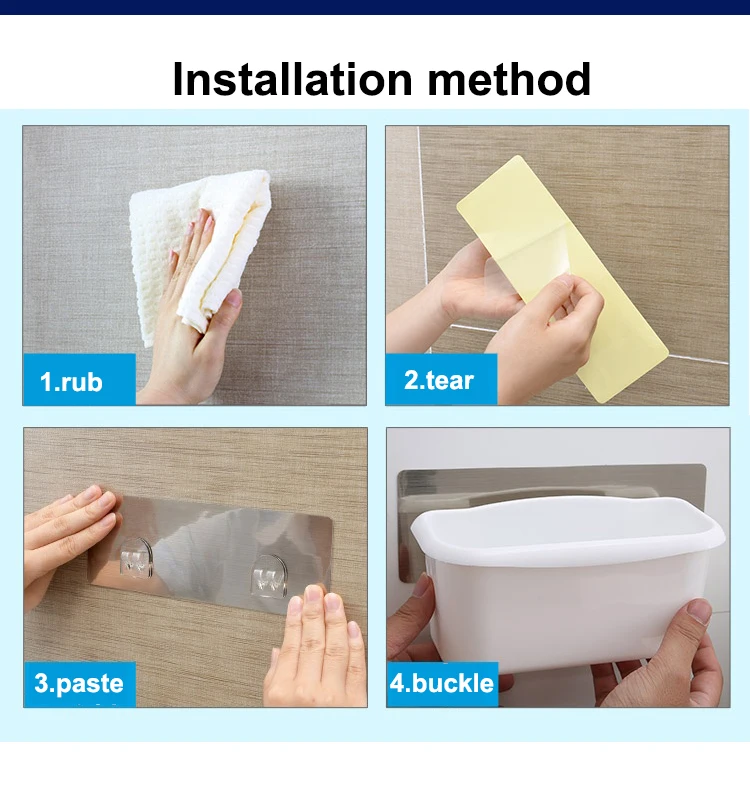 Installation method

1.rub

2.tear

3.paste

4.buckle