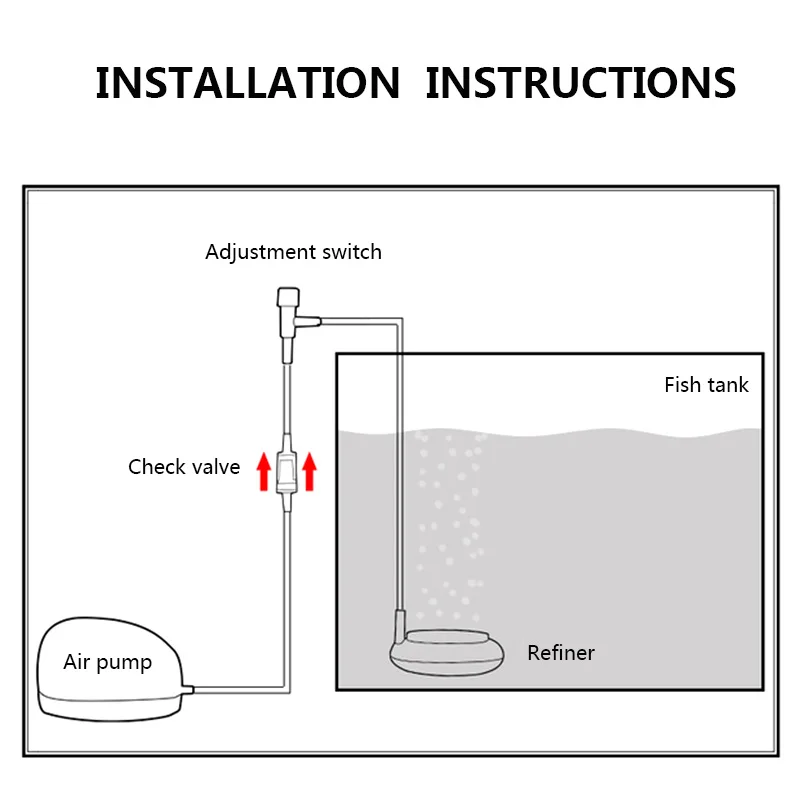 INSTALLATION INSTRUCTIONS

Adjustment switch

Fish tank

Check valve

Air pump

Refiner