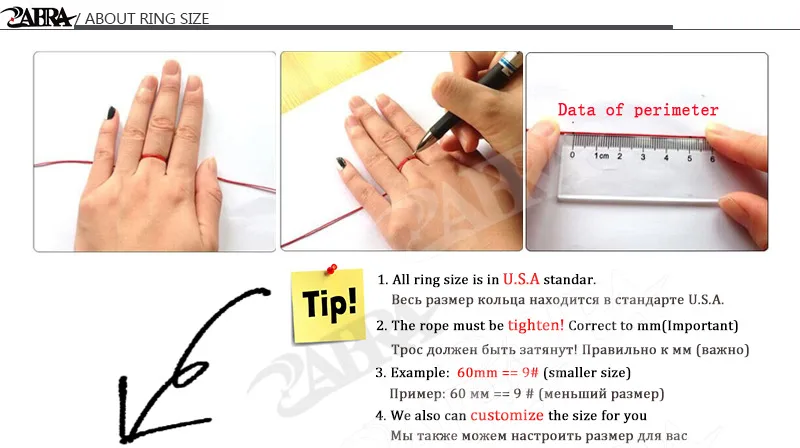 ZABRA / ABOUT RING SIZE

Data of perimeter

0 1cm 2 3 4 5 6

Tip!

1. All ring size is in U.S.A standar.
Весь размер кольца находится в стандарте U.S.A.

2. The rope must be tighten! Correct to mm(Important)
Трос должен быть затянут! Правильно к мм (важно)

3. Example: 60mm == 9# (smaller size)
Пример: 60 мм == 9 # (меньший размер)

4. We also can customize the size for you
Мы также можем настроить размер для вас

ZABRA