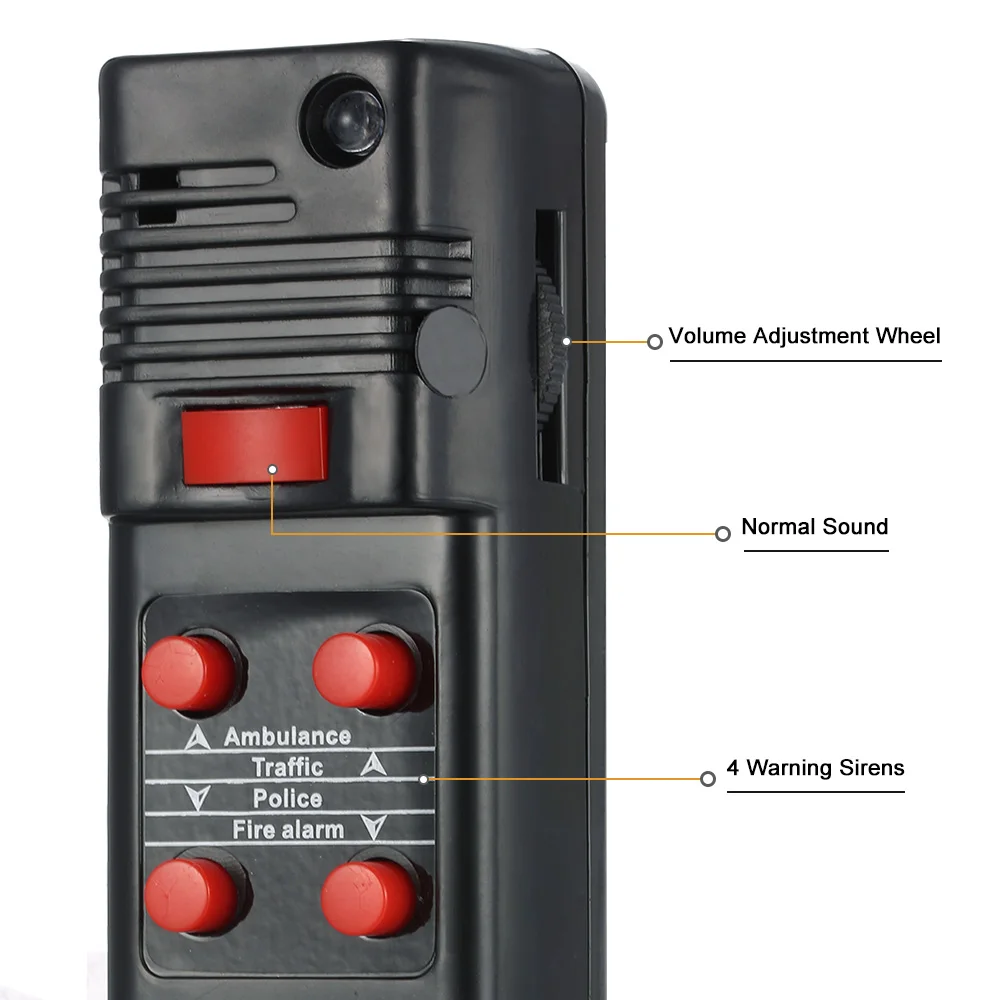 Volume Adjustment Wheel

Normal Sound

Ambulance
Traffic
Police
Fire alarm

4 Warning Sirens