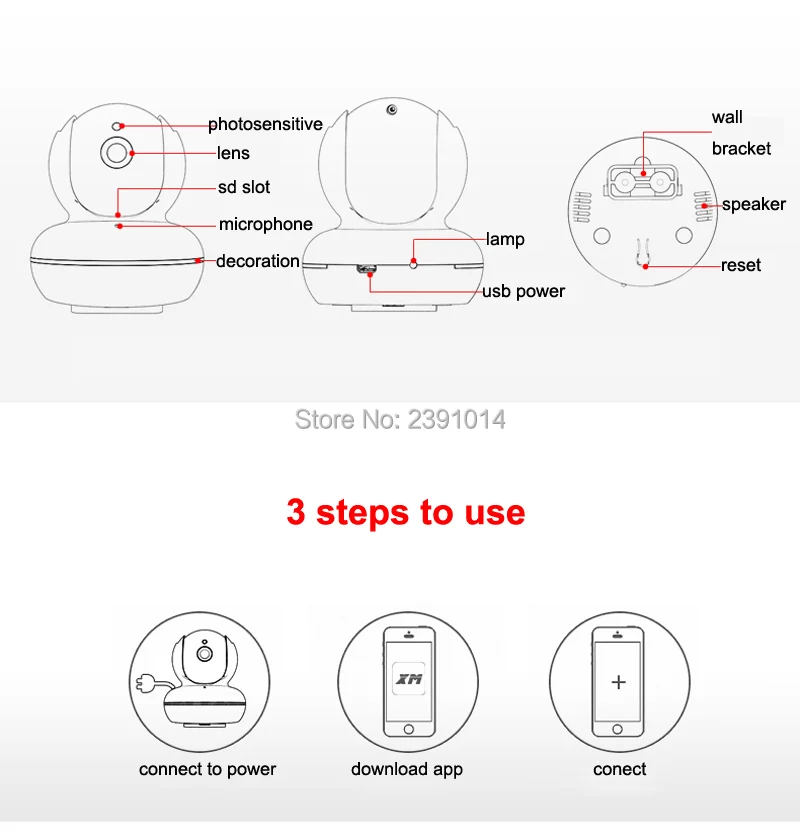 photosensitive
lens
sd slot
microphone
decoration

lamp
usb power

wall bracket
speaker
reset

Store No: 2391014

3 steps to use

XM

+

connect to power

download app

conect