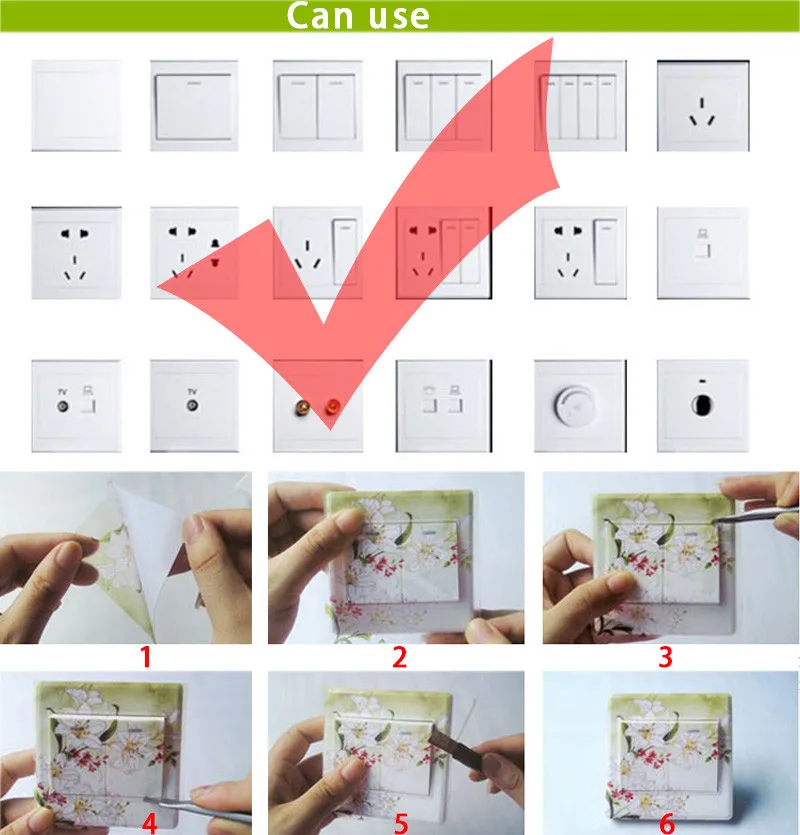 Can use

TV

TV

1

2

3

4

5

6