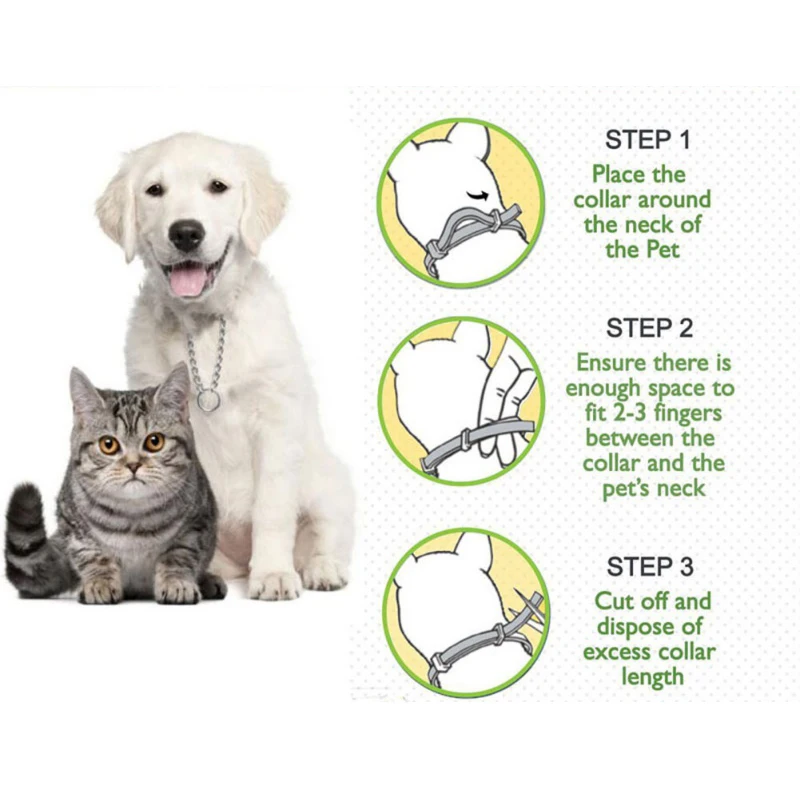 STEP 1
Place the collar around the neck of the Pet

STEP 2
Ensure there is enough space to fit 2-3 fingers between the collar and the pet's neck

STEP 3
Cut off and dispose of excess collar length